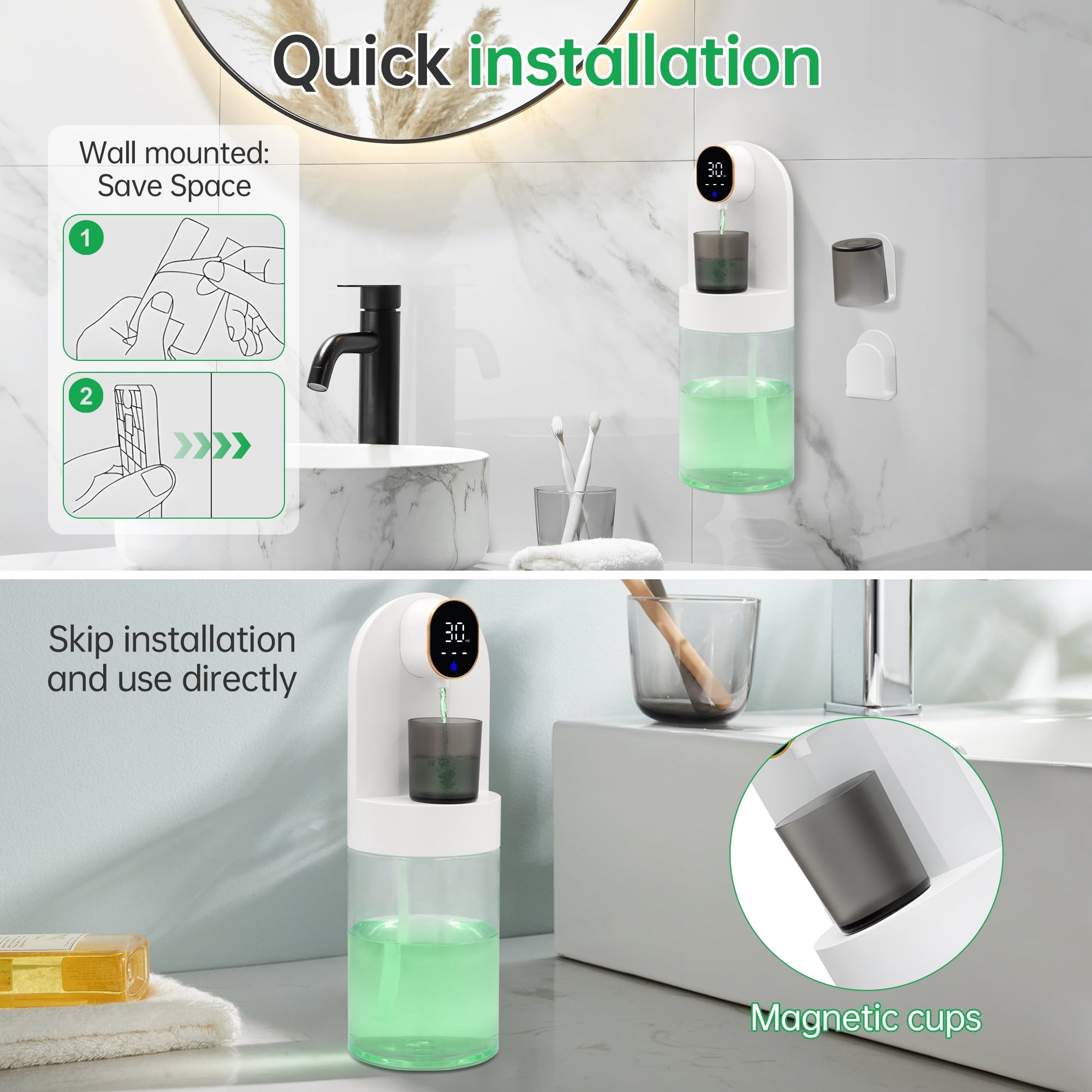 Quick installation

Wall mounted:
Save Space

1

2

30 ml

Skip installation and use directly

30 ml

Magnetic cups