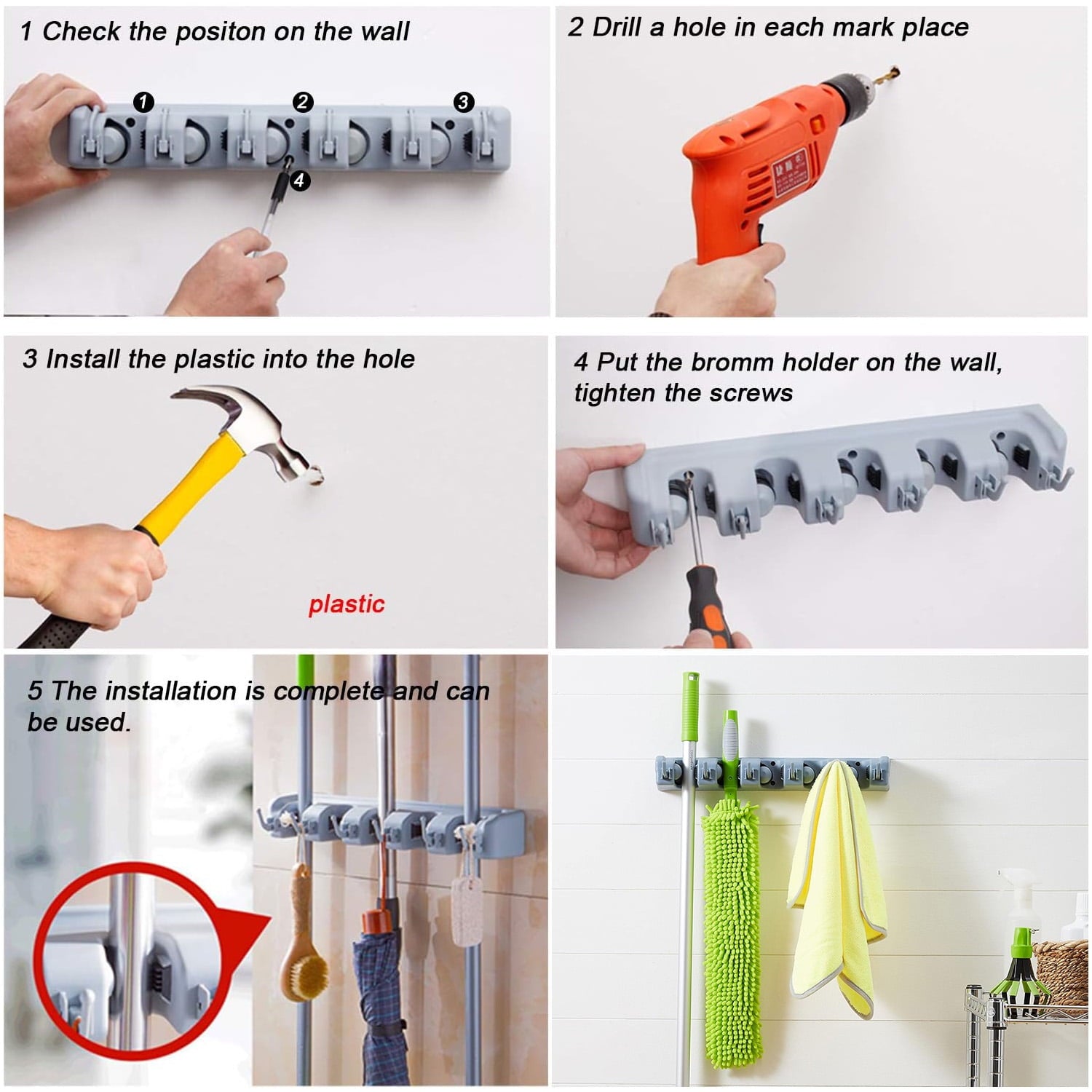 1 Check the positon on the wall

1 2 3 4

2 Drill a hole in each mark place

3 Install the plastic into the hole

plastic

4 Put the bromm holder on the wall, tighten the screws

5 The installation is complete and can be used.