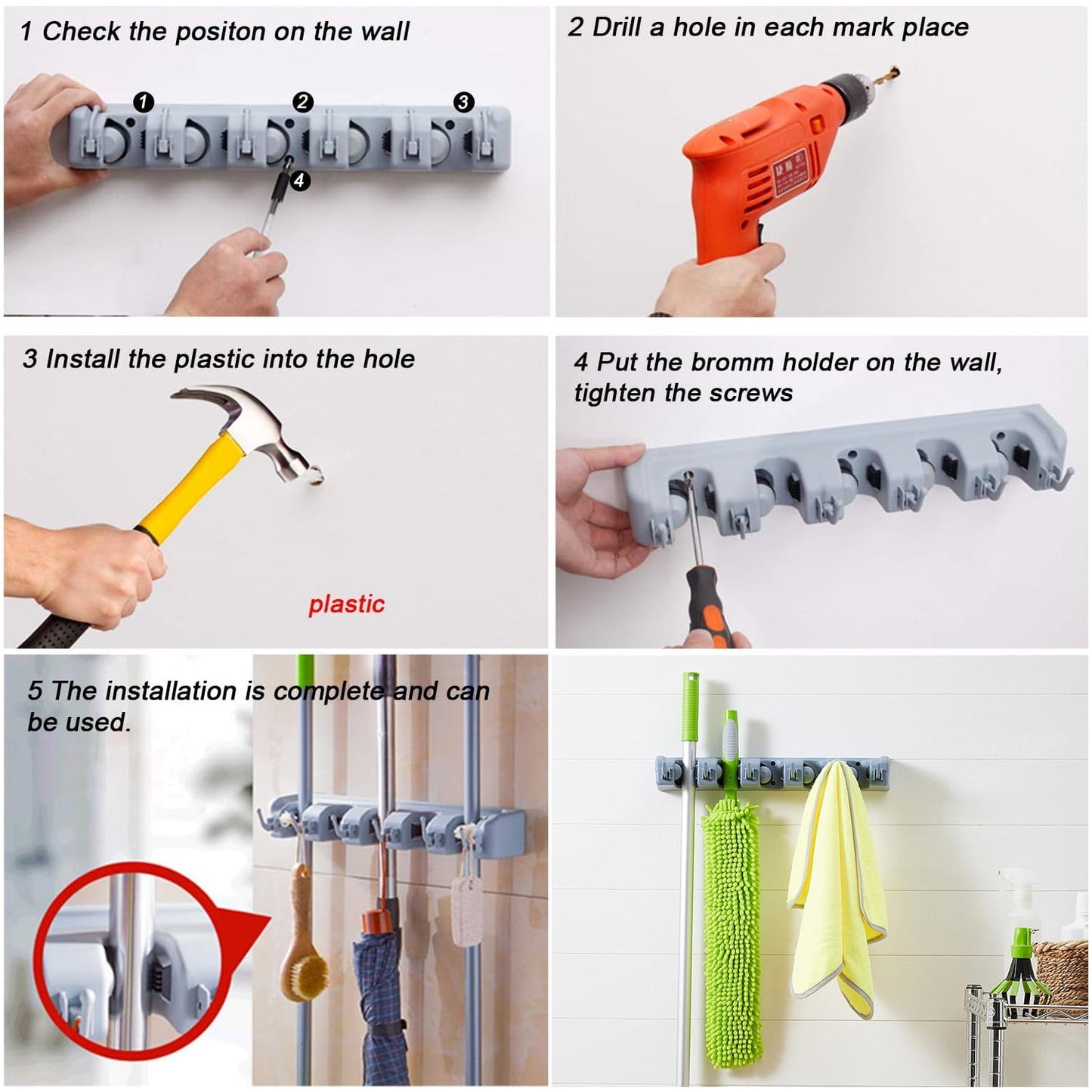 1 Check the positon on the wall

1
2
3
4

2 Drill a hole in each mark place

3 Install the plastic into the hole

plastic

4 Put the bromm holder on the wall, tighten the screws

5 The installation is complete and can be used.