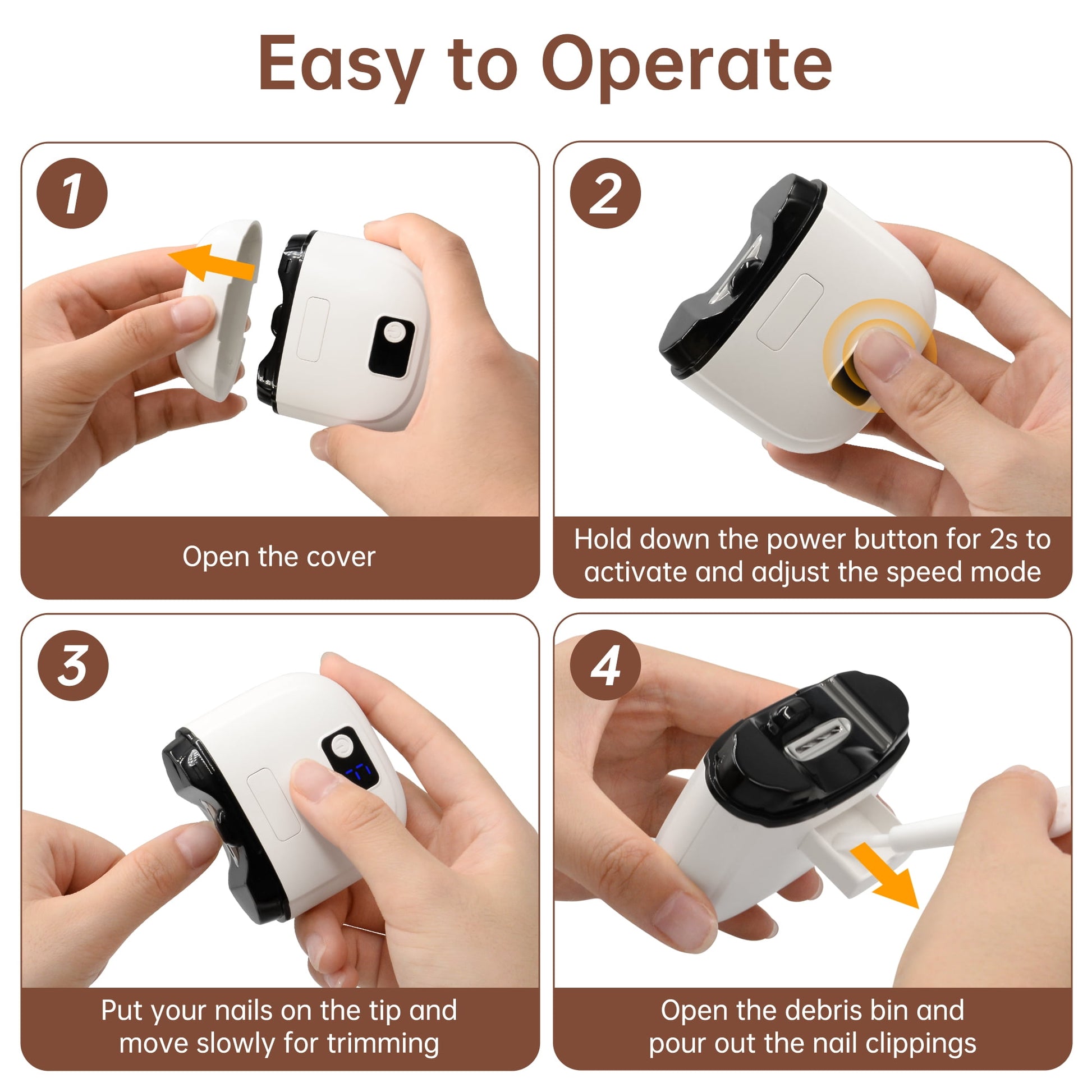 Easy to Operate

1

Open the cover

2

Hold down the power button for 2s to activate and adjust the speed mode

3

Put your nails on the tip and move slowly for trimming

4

Open the debris bin and pour out the nail clippings