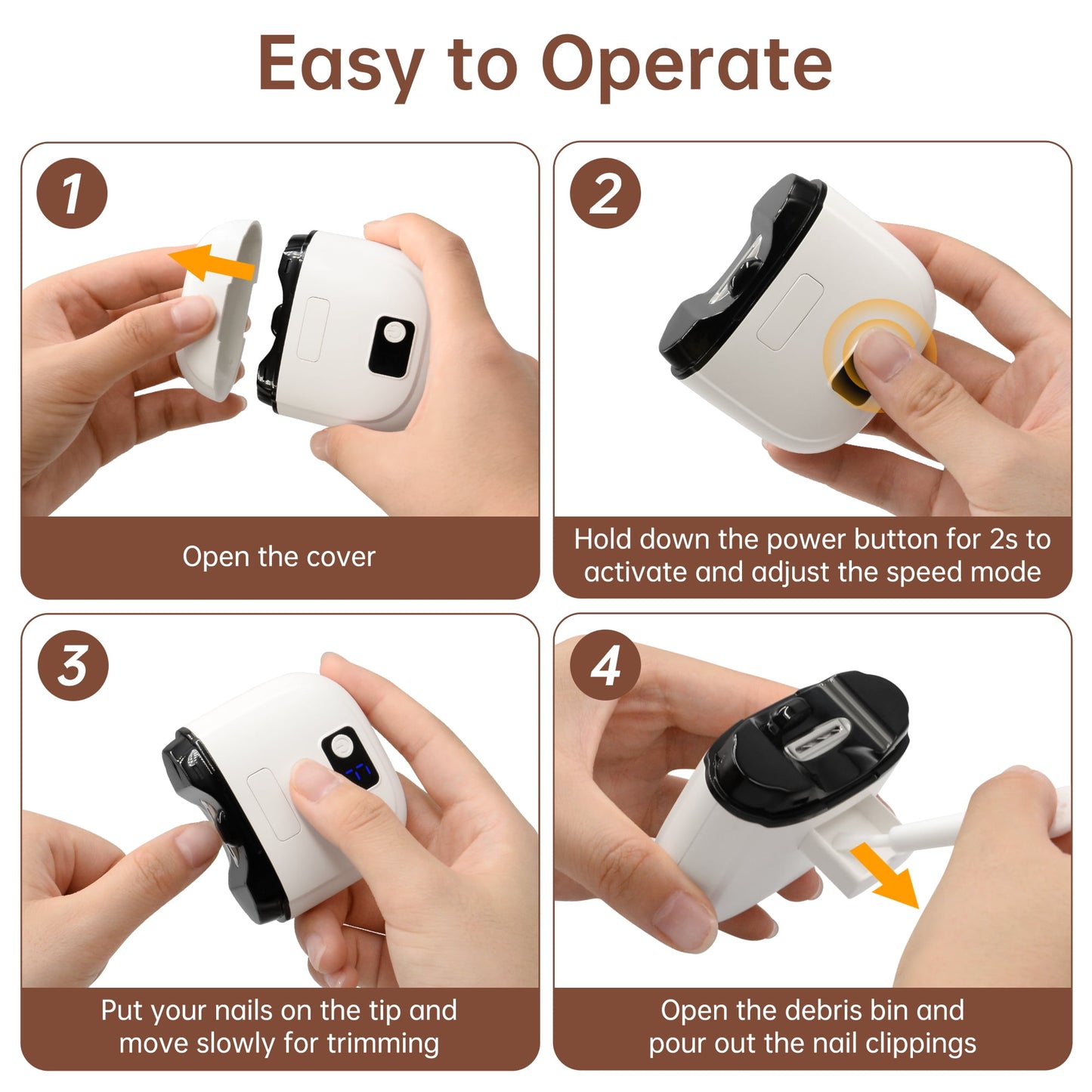 Easy to Operate

1

Open the cover

2

Hold down the power button for 2s to activate and adjust the speed mode

3

Put your nails on the tip and move slowly for trimming

4

Open the debris bin and pour out the nail clippings