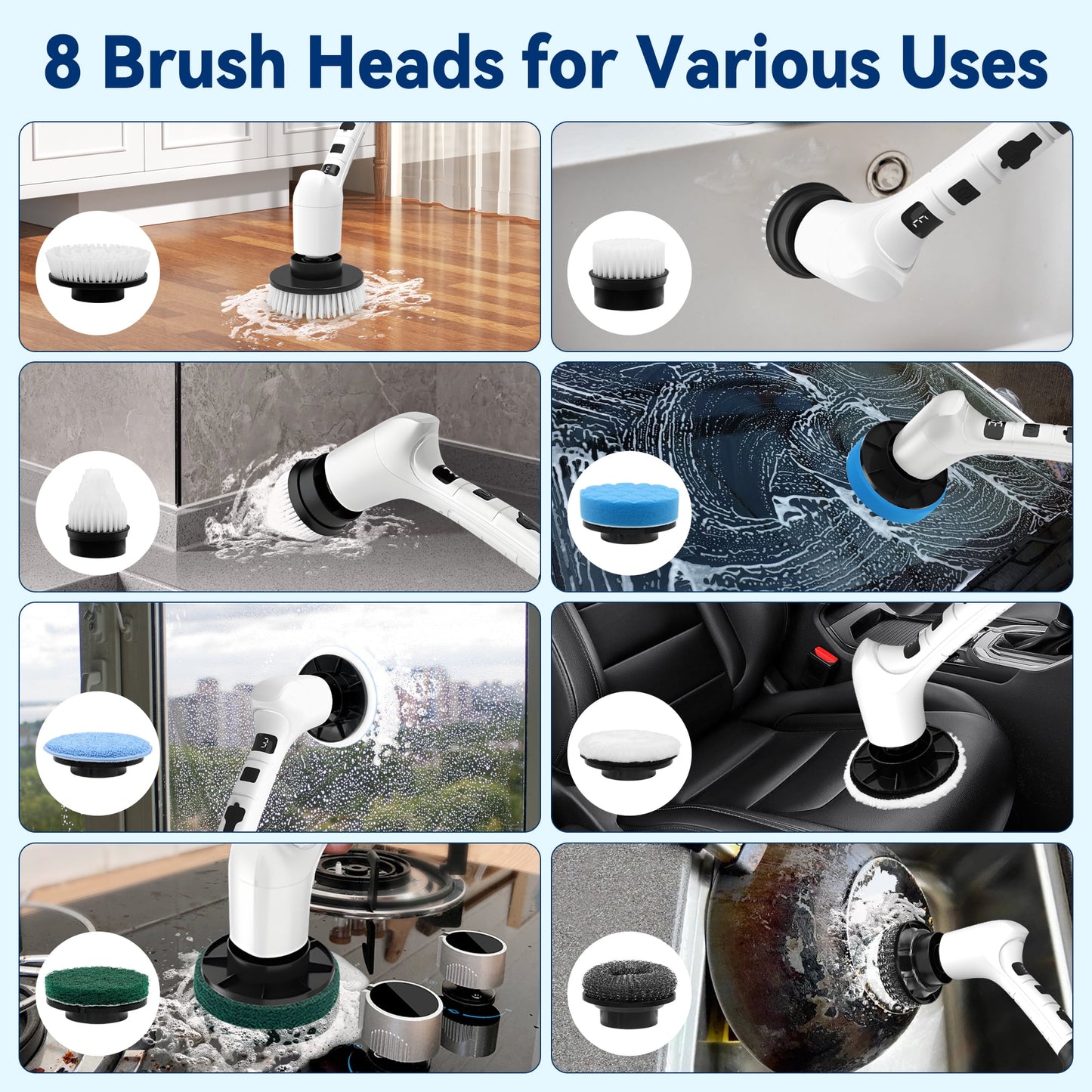 8 Brush Heads for Various Uses