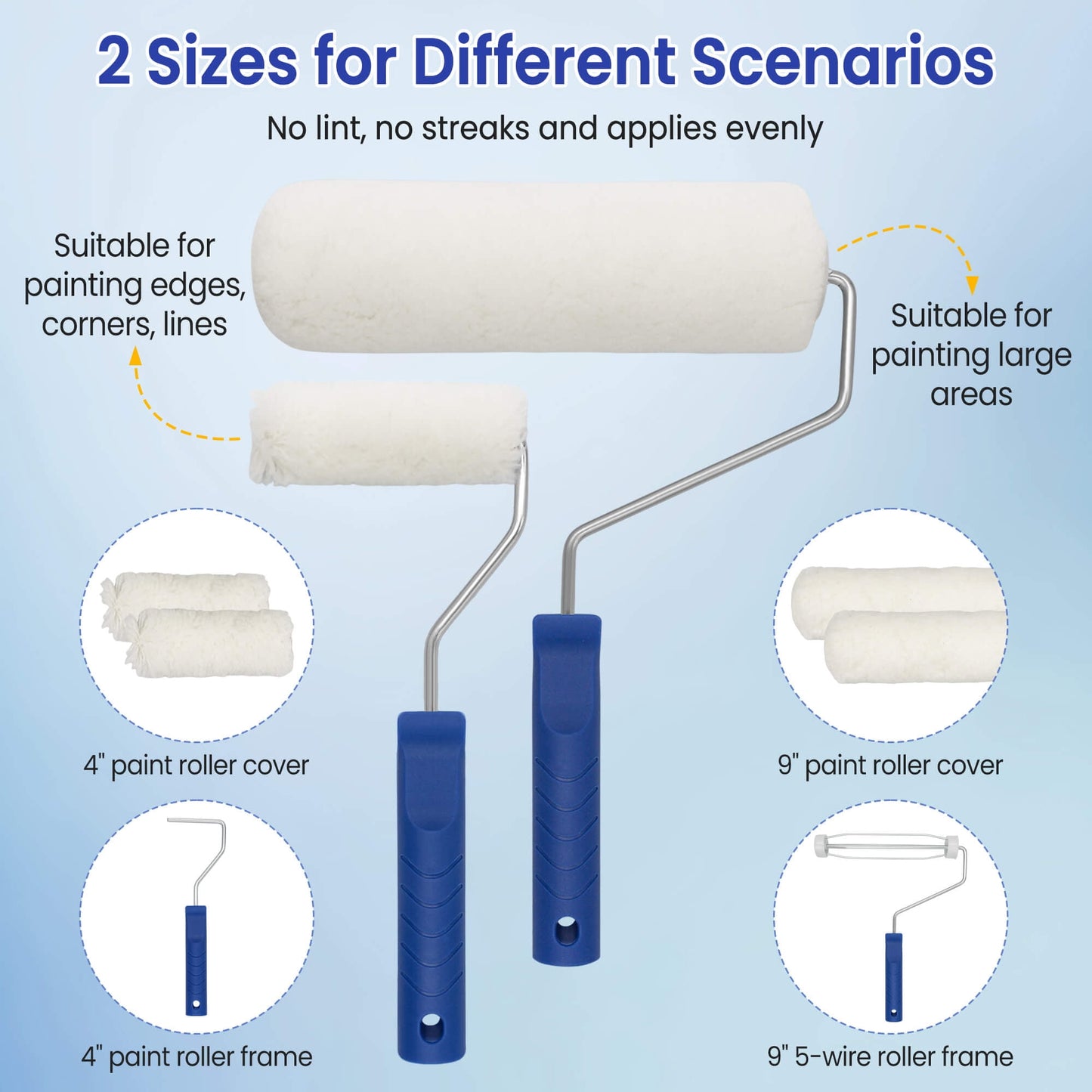 2 Sizes for Different Scenarios

No lint, no streaks and applies evenly

Suitable for painting edges, corners, lines

Suitable for painting large areas

4" paint roller cover

9" paint roller cover

4" paint roller frame

9" 5-wire roller frame