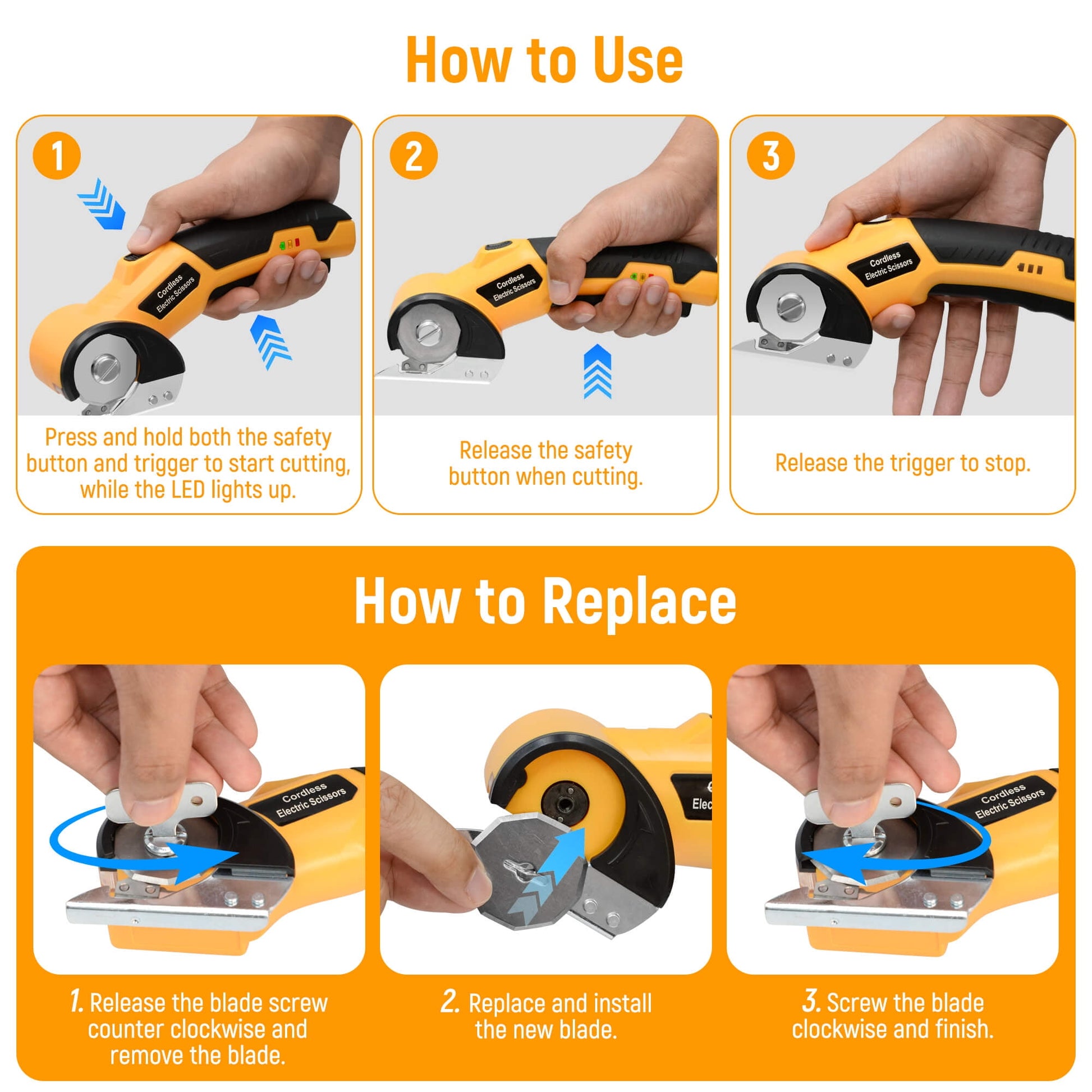 How to Use

1

Cordless Electric Scissors

Press and hold both the safety button and trigger to start cutting, while the LED lights up.

2

Cordless Electric Scissors

Release the safety button when cutting.

3

Cordless Electric Scissors

Release the trigger to stop.

How to Replace

Cordless Electric Scissors

1. Release the blade screw counter clockwise and remove the blade.

Elec

2. Replace and install the new blade.

Cordless Electric Scissors

3. Screw the blade clockwise and finish.