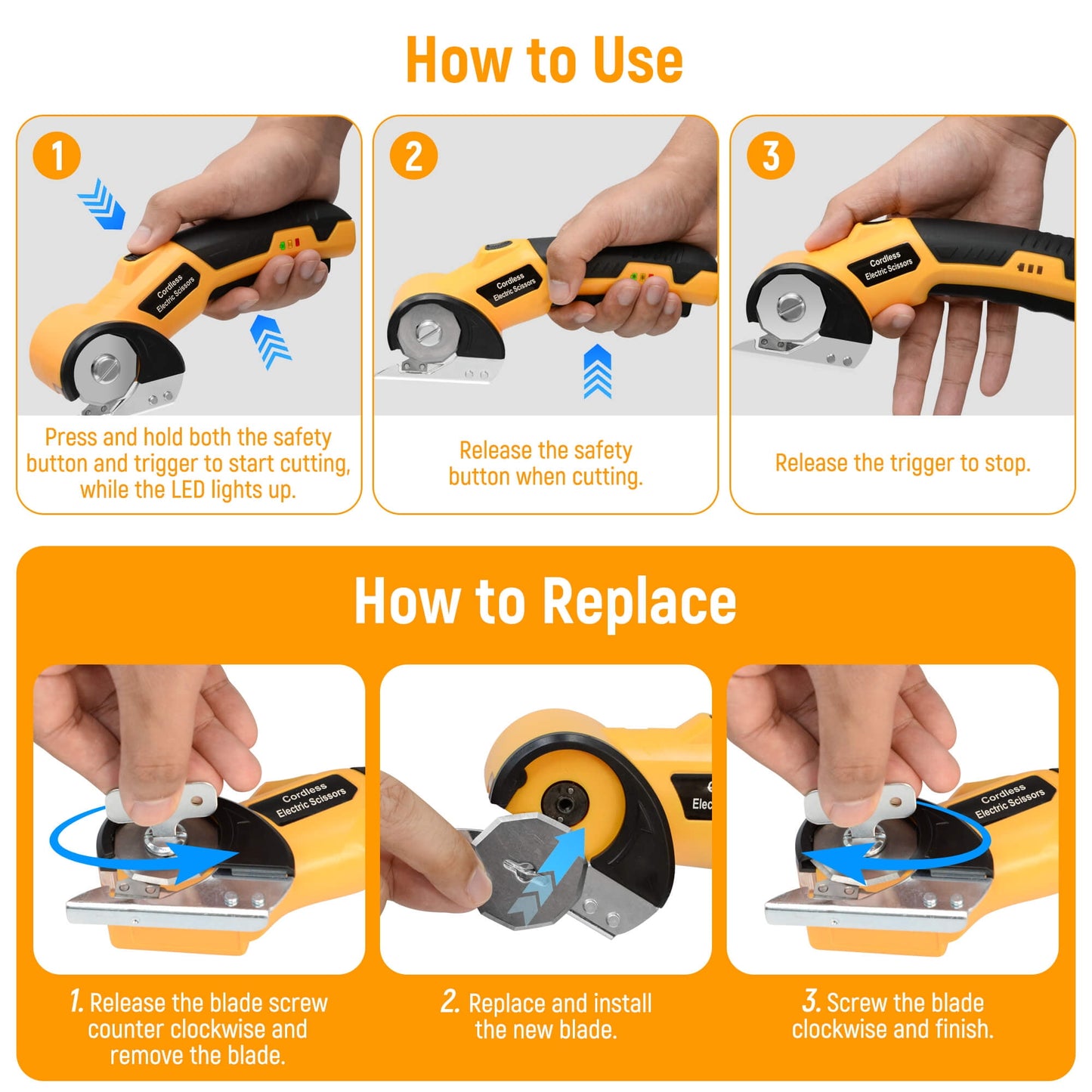 How to Use

1

Cordless Electric Scissors

Press and hold both the safety button and trigger to start cutting, while the LED lights up.

2

Cordless Electric Scissors

Release the safety button when cutting.

3

Cordless Electric Scissors

Release the trigger to stop.

How to Replace

Cordless Electric Scissors

1. Release the blade screw counter clockwise and remove the blade.

Elec

2. Replace and install the new blade.

Cordless Electric Scissors

3. Screw the blade clockwise and finish.