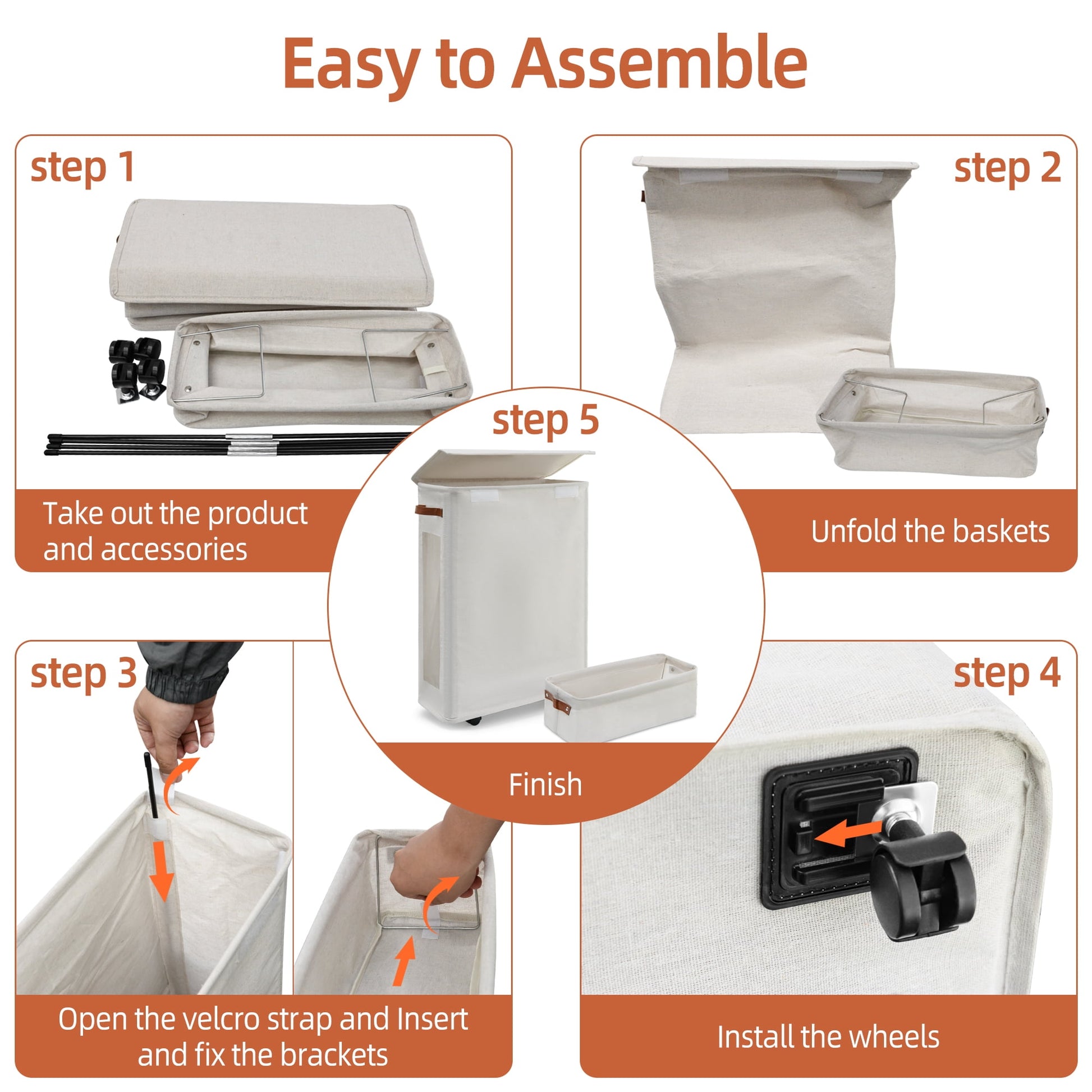 Easy to Assemble

step 1

Take out the product and accessories

step 2

Unfold the baskets

step 5

Finish

step 3

Open the velcro strap and Insert and fix the brackets

step 4

Install the wheels