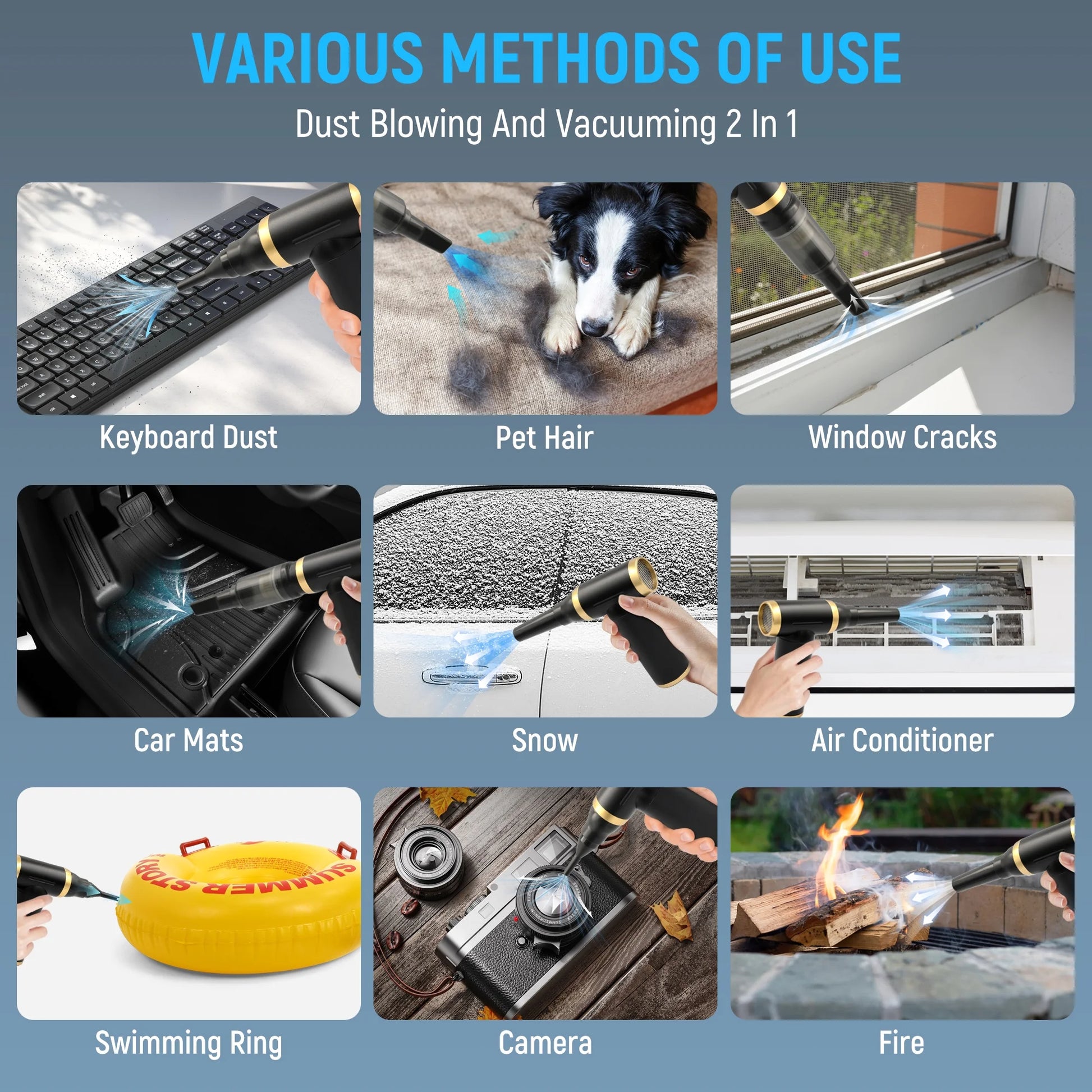 VARIOUS METHODS OF USE

Dust Blowing And Vacuuming 2 In 1

Keyboard Dust

Pet Hair

Window Cracks

Car Mats

Snow

Air Conditioner

SUMMER STORY

Swimming Ring

Camera

Fire