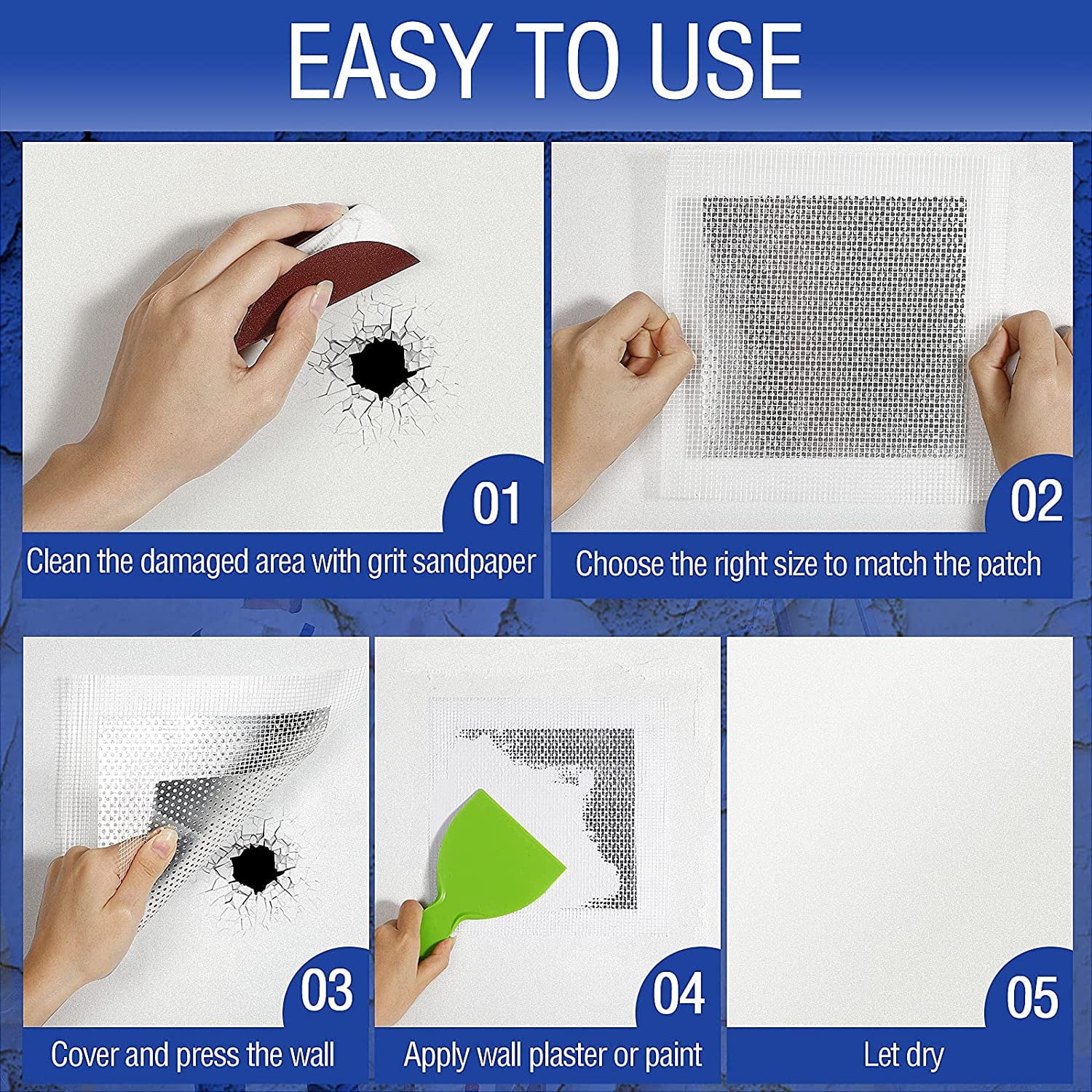 EASY TO USE

01
Clean the damaged area with grit sandpaper

02
Choose the right size to match the patch

03
Cover and press the wall

04
Apply wall plaster or paint

05
Let dry