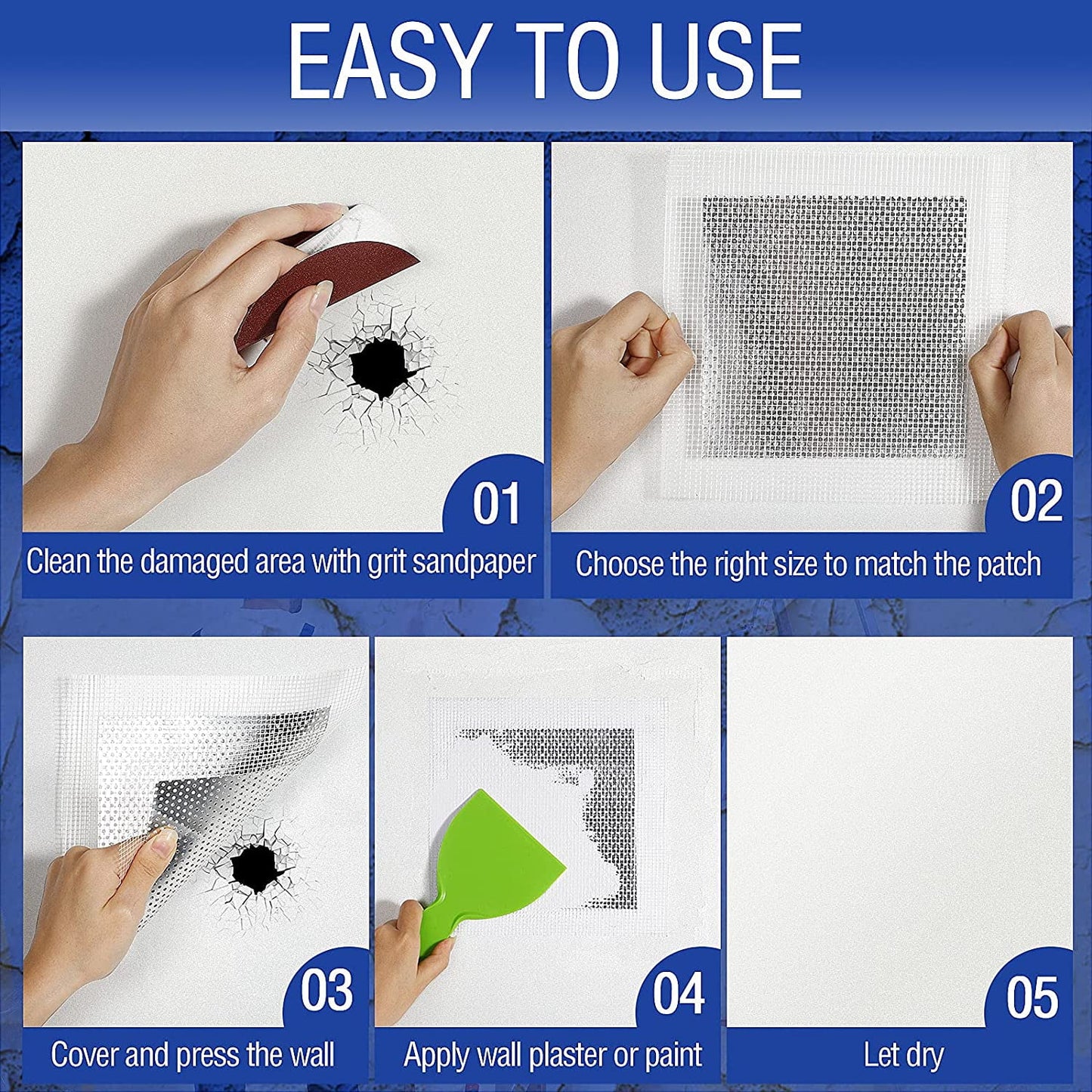 EASY TO USE

01
Clean the damaged area with grit sandpaper

02
Choose the right size to match the patch

03
Cover and press the wall

04
Apply wall plaster or paint

05
Let dry