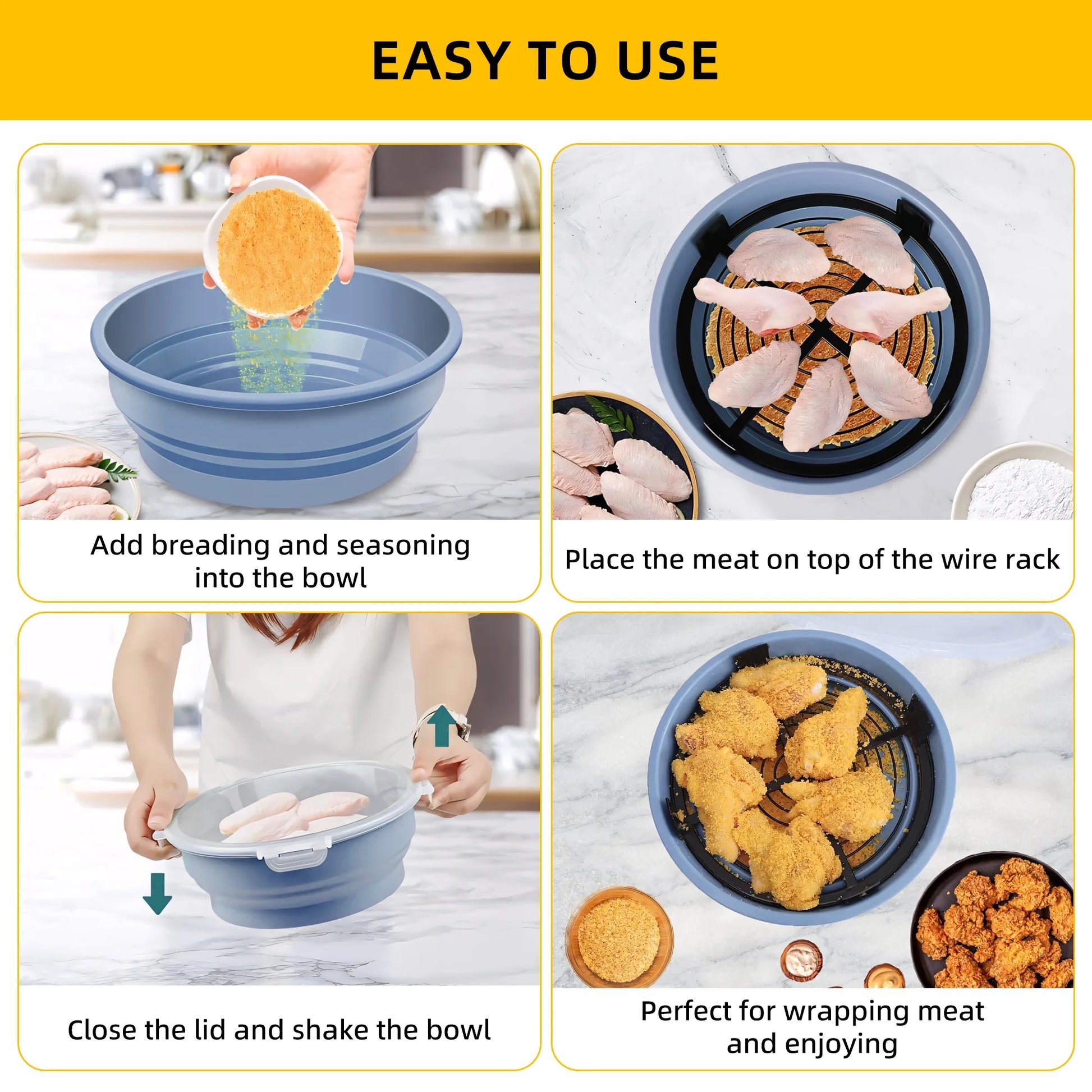 EASY TO USE

Add breading and seasoning into the bowl

Place the meat on top of the wire rack

Close the lid and shake the bowl

Perfect for wrapping meat and enjoying