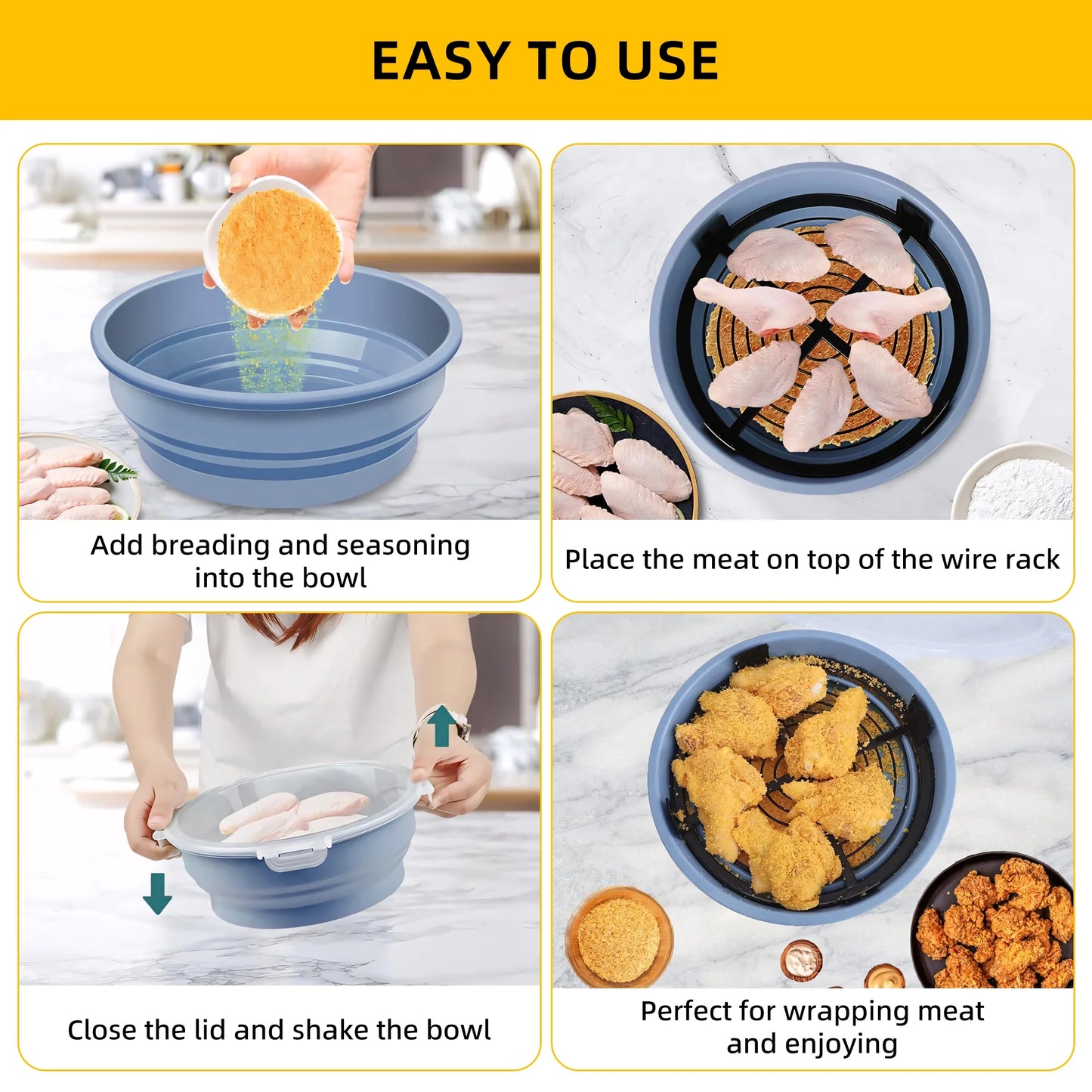 EASY TO USE

Add breading and seasoning into the bowl

Place the meat on top of the wire rack

Close the lid and shake the bowl

Perfect for wrapping meat and enjoying