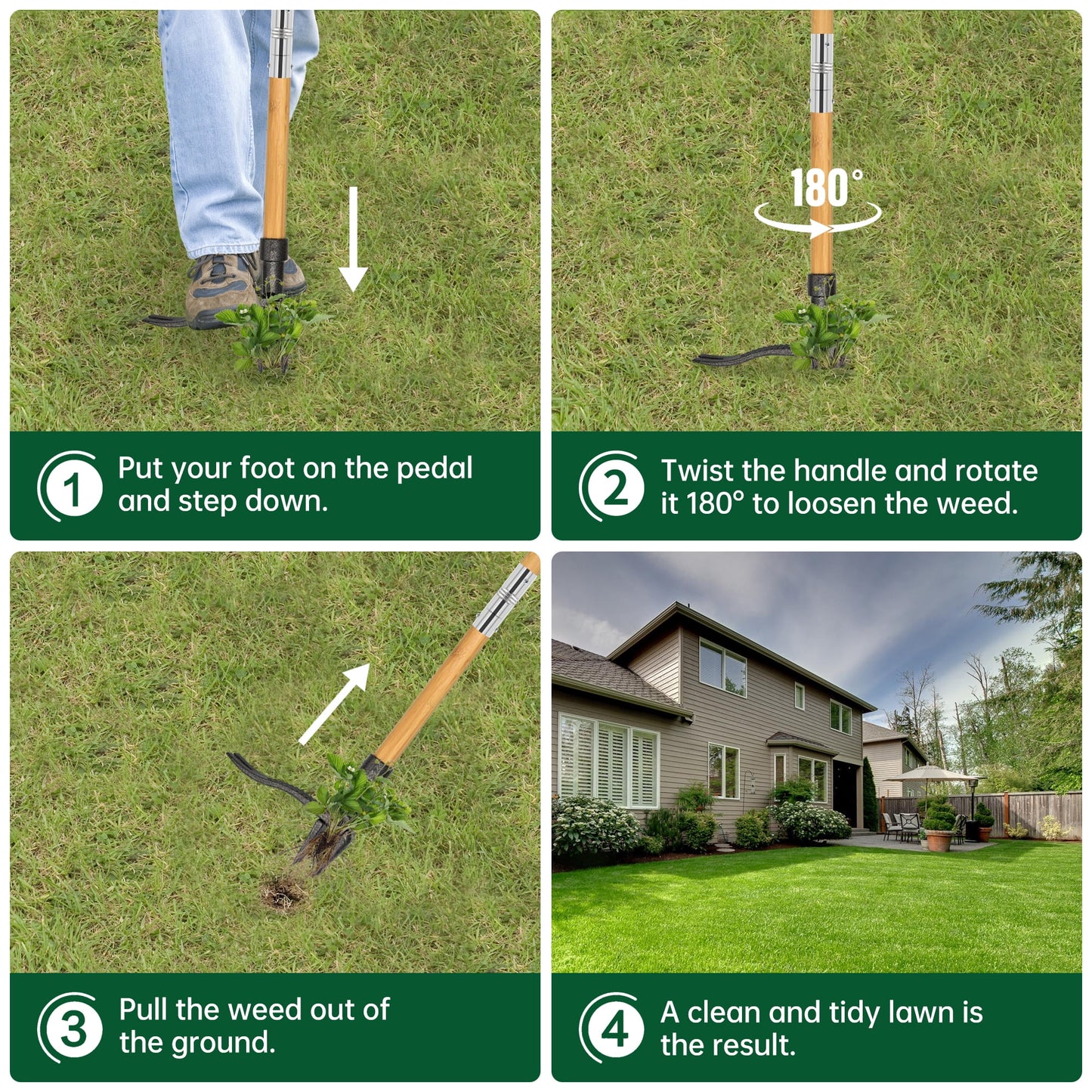 1 Put your foot on the pedal and step down.

180°

2 Twist the handle and rotate it 180° to loosen the weed.

3 Pull the weed out of the ground.

4 A clean and tidy lawn is the result.