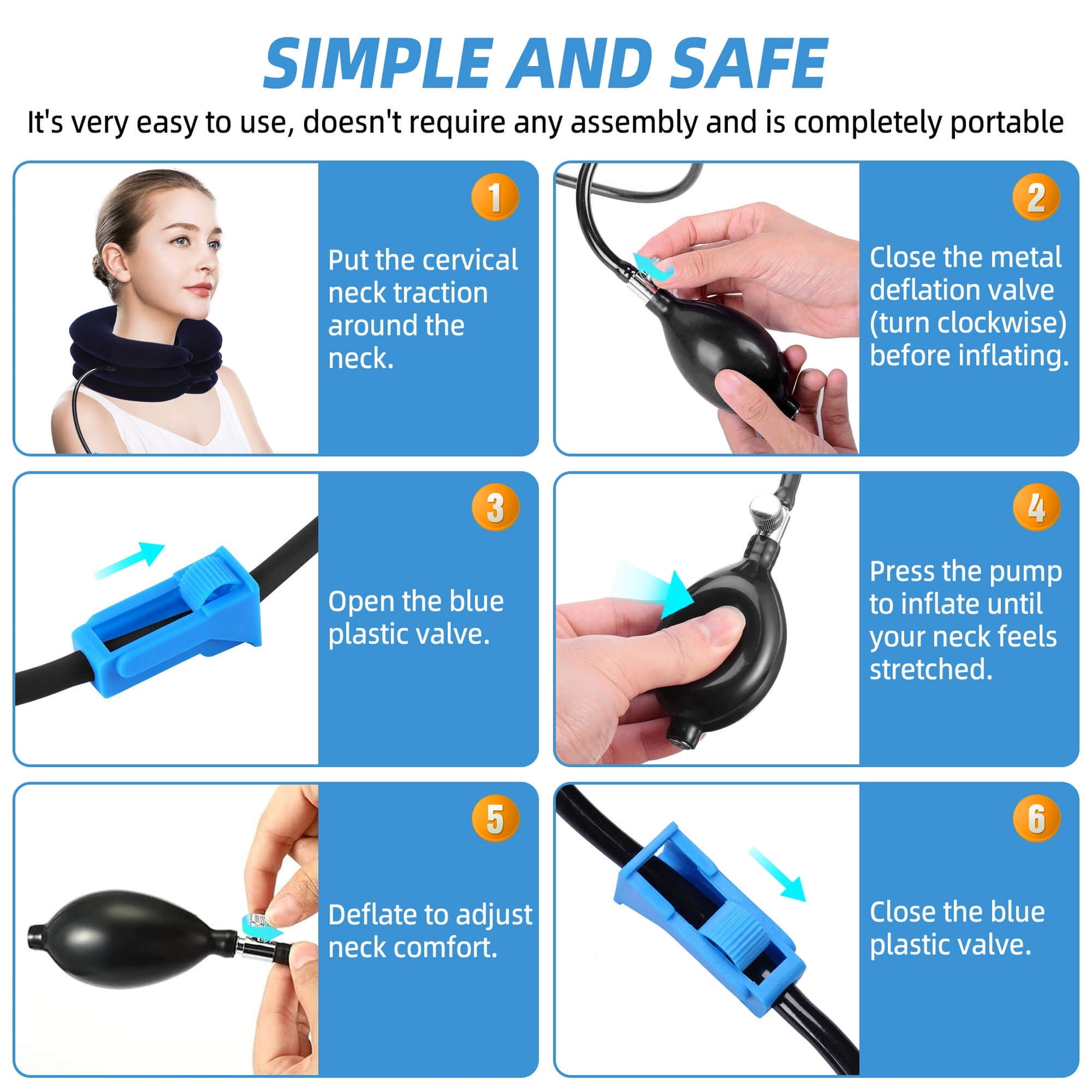 SIMPLE AND SAFE

It's very easy to use, doesn't require any assembly and is completely portable

1

Put the cervical neck traction around the neck.

2

Close the metal deflation valve (turn clockwise) before inflating.

3

Open the blue plastic valve.

4

Press the pump to inflate until your neck feels stretched.

5

Deflate to adjust neck comfort.

6

Close the blue plastic valve.