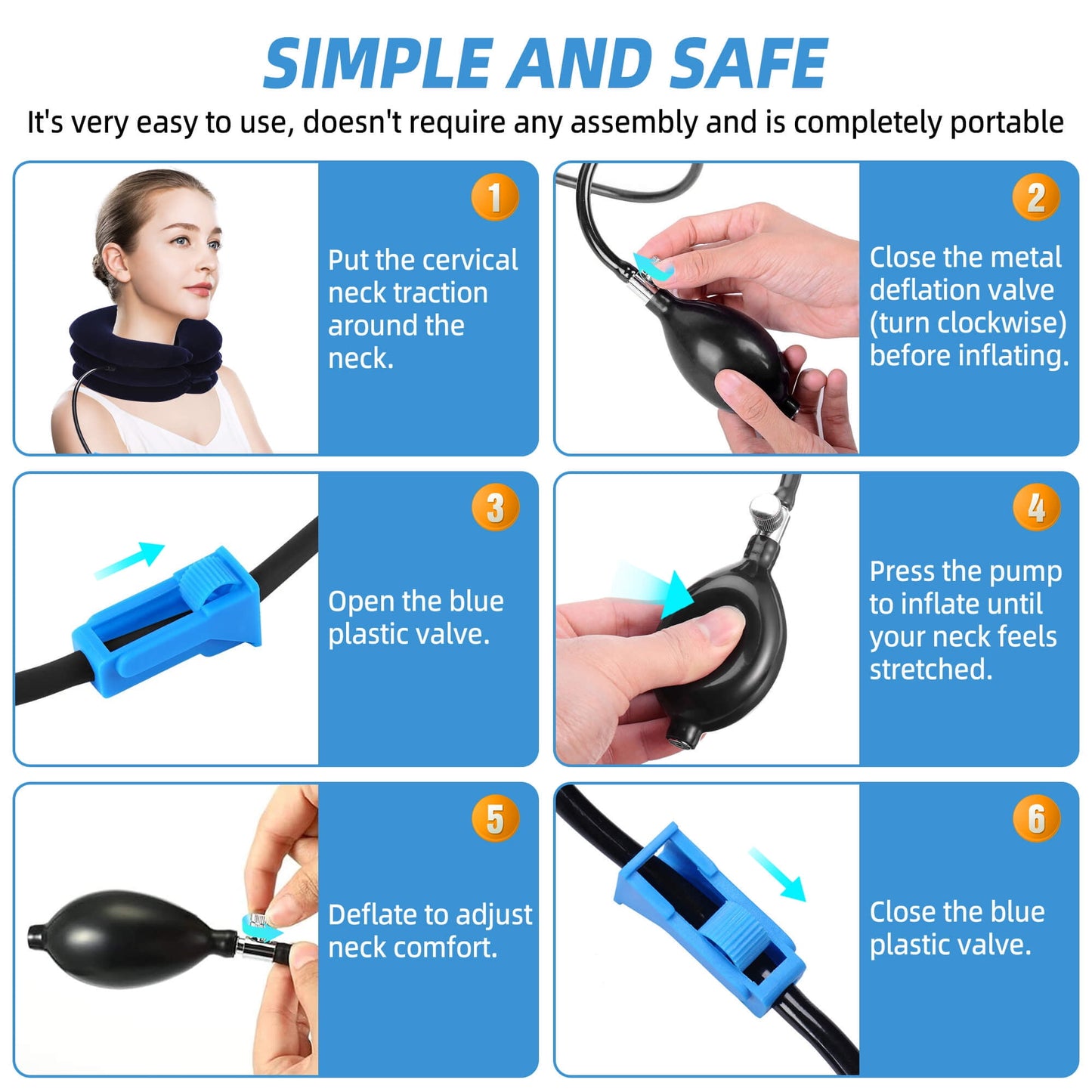 SIMPLE AND SAFE

It's very easy to use, doesn't require any assembly and is completely portable

1

Put the cervical neck traction around the neck.

2

Close the metal deflation valve (turn clockwise) before inflating.

3

Open the blue plastic valve.

4

Press the pump to inflate until your neck feels stretched.

5

Deflate to adjust neck comfort.

6

Close the blue plastic valve.