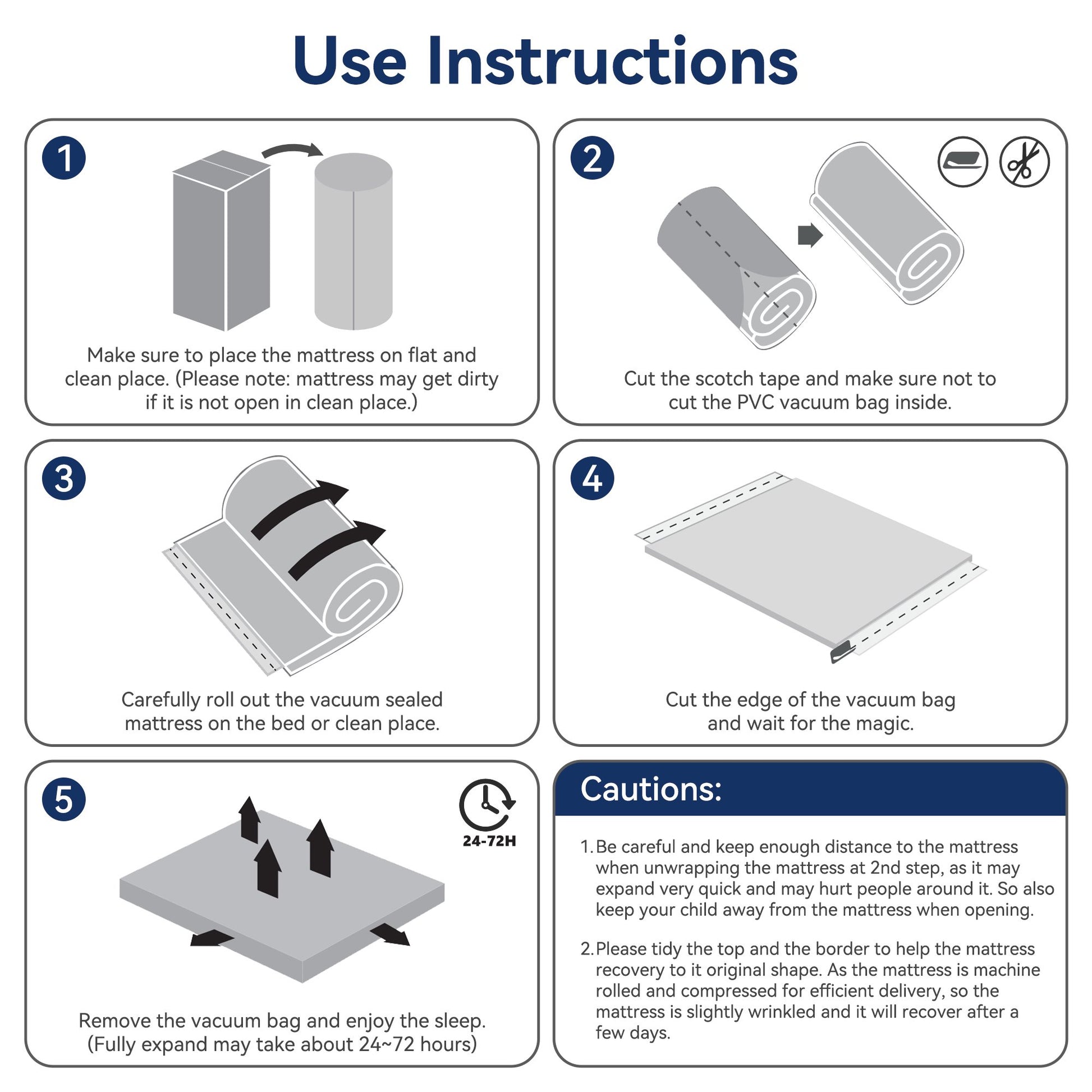 Use Instructions

1

Make sure to place the mattress on flat and clean place. (Please note: mattress may get dirty if it is not open in clean place.)

2

Cut the scotch tape and make sure not to cut the PVC vacuum bag inside.

3

Carefully roll out the vacuum sealed mattress on the bed or clean place.

4

Cut the edge of the vacuum bag and wait for the magic.

5

24-72H

Remove the vacuum bag and enjoy the sleep. (Fully expand may take about 24~72 hours)

Cautions:

1. Be careful and keep enough distance to the mattress when unwrapping the mattress at 2nd step, as it may expand very quick and may hurt people around it. So also keep your child away from the mattress when opening.

2. Please tidy the top and the border to help the mattress recovery to it original shape. As the mattress is machine rolled and compressed for efficient delivery, so the mattress is slightly wrinkled and it will recover after a few days.