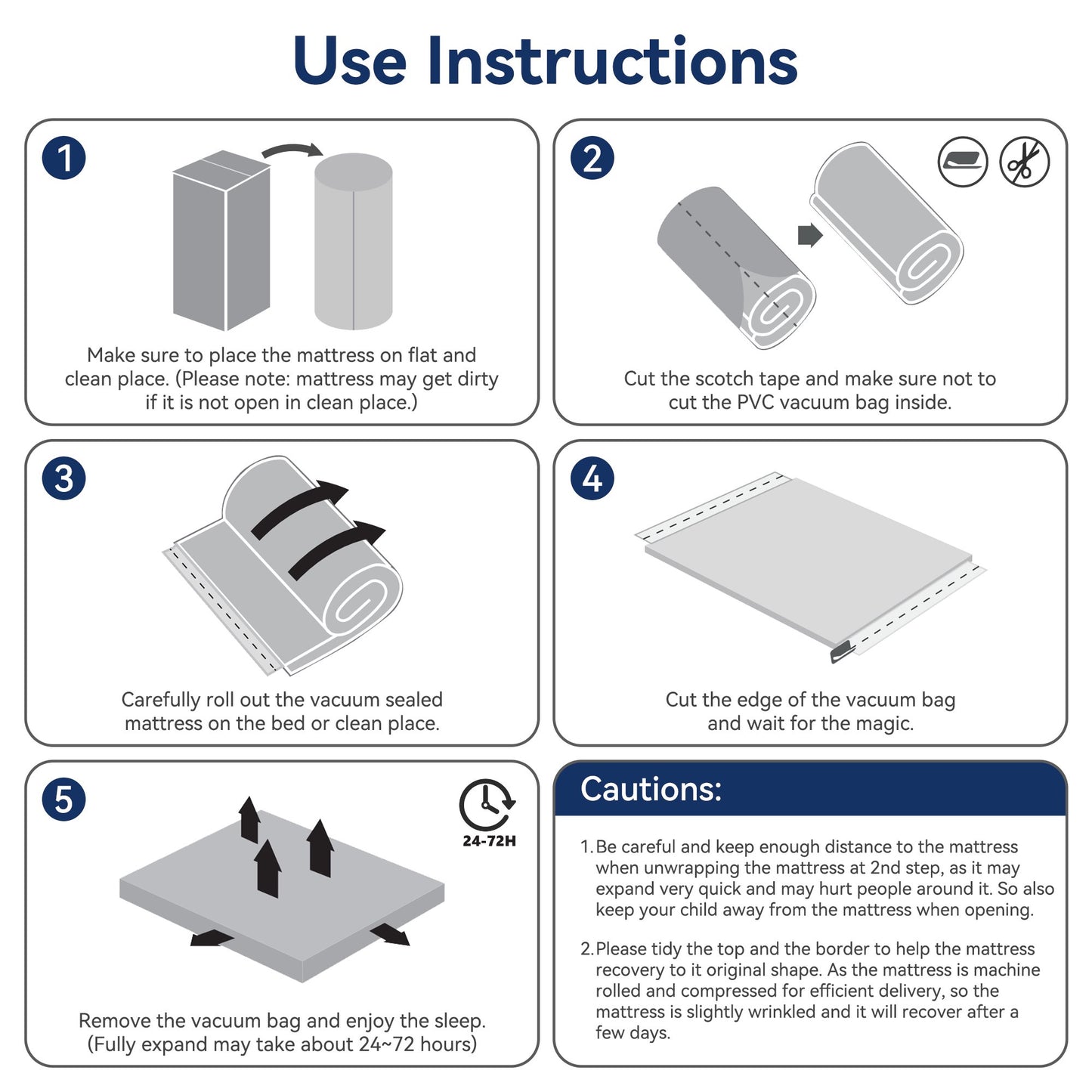 Use Instructions

1

Make sure to place the mattress on flat and clean place. (Please note: mattress may get dirty if it is not open in clean place.)

2

Cut the scotch tape and make sure not to cut the PVC vacuum bag inside.

3

Carefully roll out the vacuum sealed mattress on the bed or clean place.

4

Cut the edge of the vacuum bag and wait for the magic.

5

24-72H

Remove the vacuum bag and enjoy the sleep. (Fully expand may take about 24~72 hours)

Cautions:

1. Be careful and keep enough distance to the mattress when unwrapping the mattress at 2nd step, as it may expand very quick and may hurt people around it. So also keep your child away from the mattress when opening.

2. Please tidy the top and the border to help the mattress recovery to it original shape. As the mattress is machine rolled and compressed for efficient delivery, so the mattress is slightly wrinkled and it will recover after a few days.