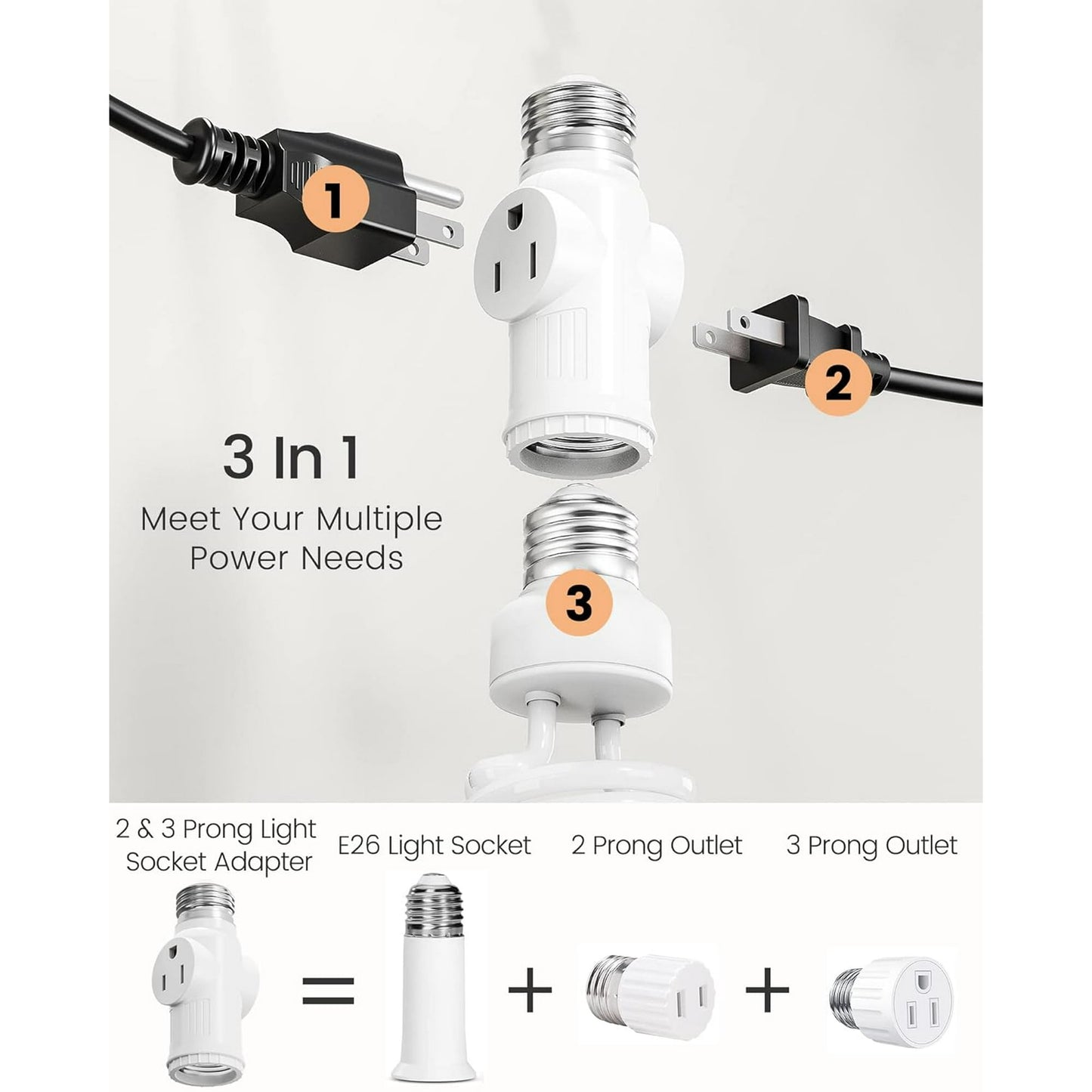 1

2

3 In 1

Meet Your Multiple Power Needs

3

2 & 3 Prong Light Socket Adapter

E26 Light Socket

2 Prong Outlet

3 Prong Outlet

= + +