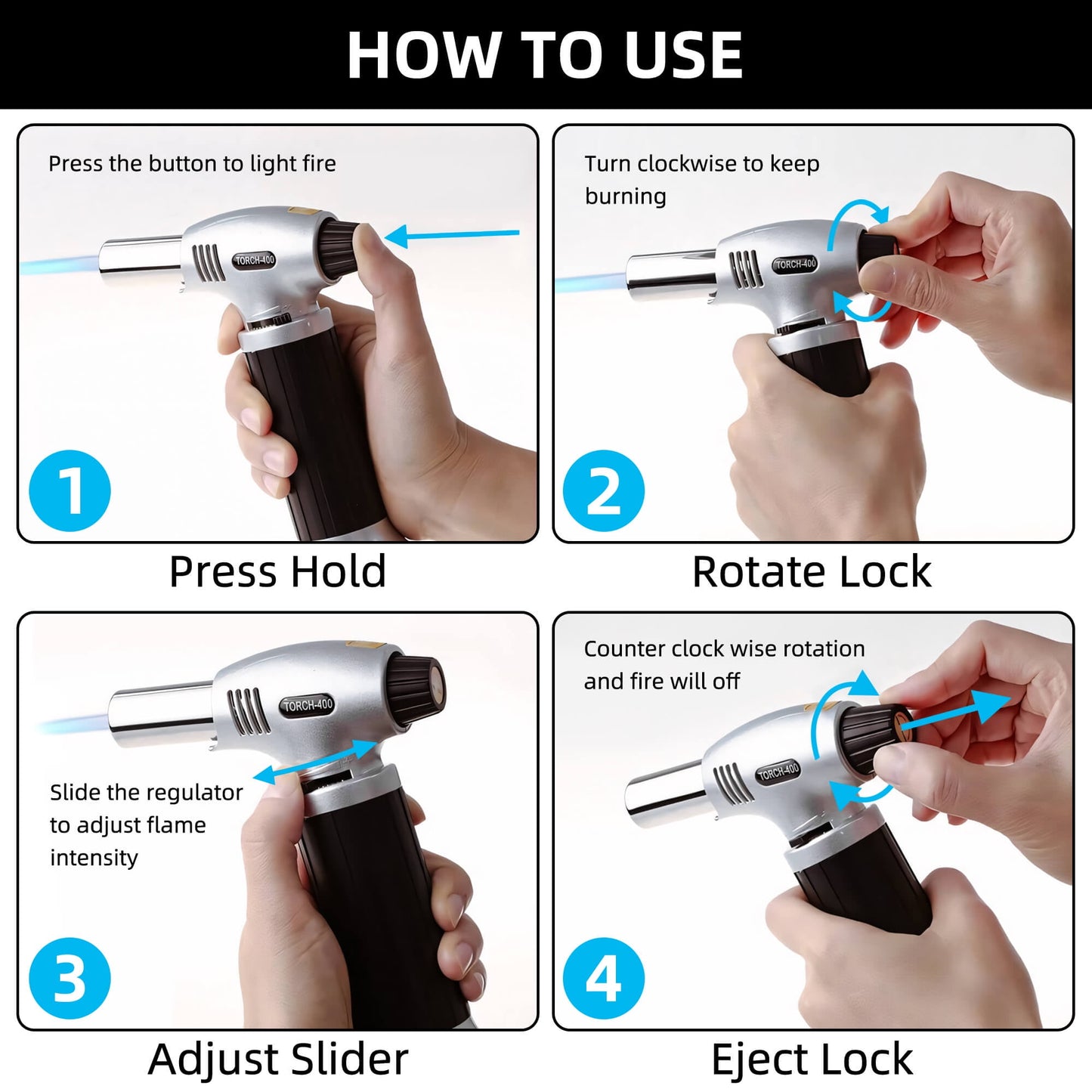 HOW TO USE

Press the button to light fire

TORCH-400

1

Press Hold

Turn clockwise to keep burning

TORCH-400

2

Rotate Lock

TORCH-400

Slide the regulator to adjust flame intensity

3

Adjust Slider

Counter clock wise rotation and fire will off

TORCH-400

4

Eject Lock