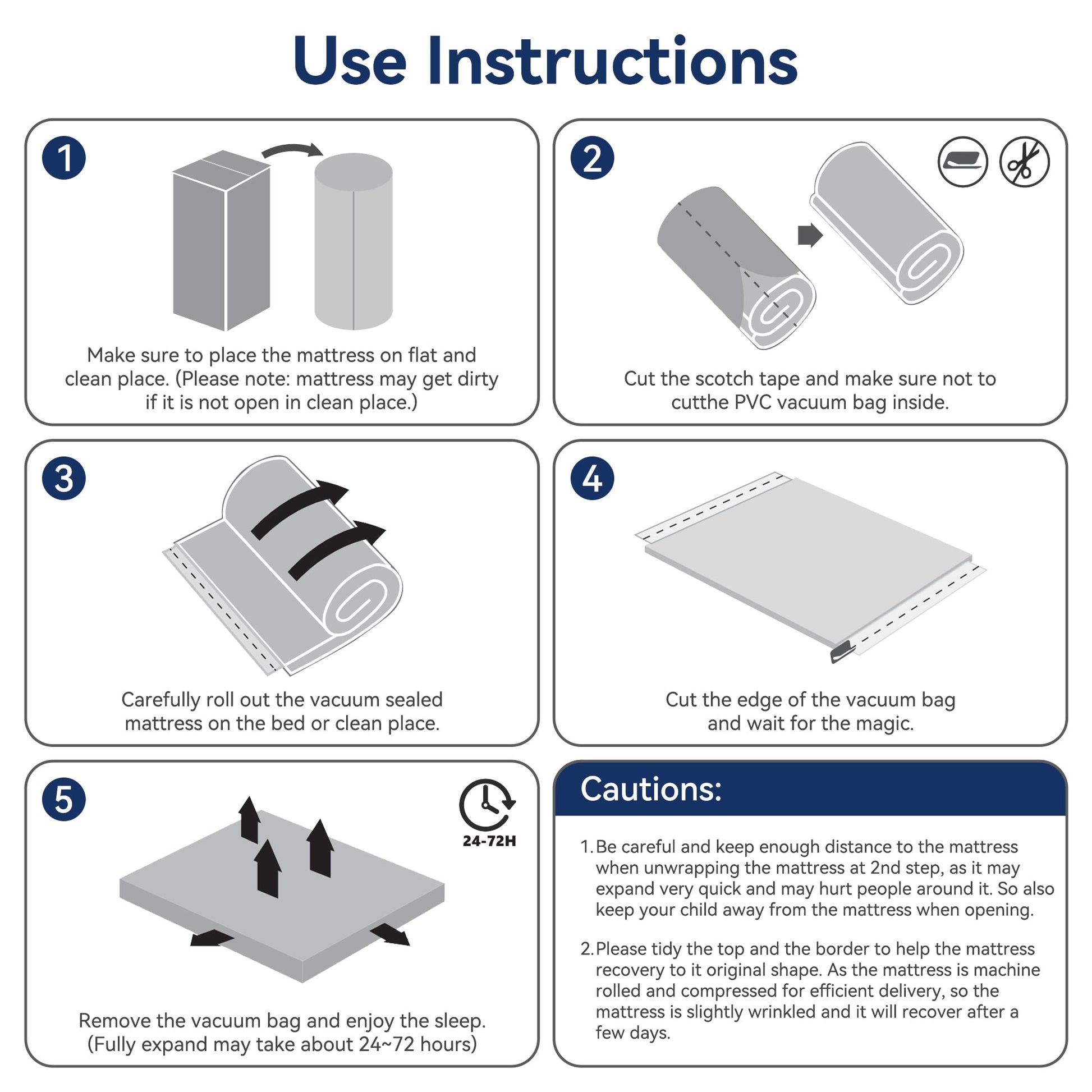 Use Instructions

1

Make sure to place the mattress on flat and clean place. (Please note: mattress may get dirty if it is not open in clean place.)

2

Cut the scotch tape and make sure not to cutthe PVC vacuum bag inside.

3

Carefully roll out the vacuum sealed mattress on the bed or clean place.

4

Cut the edge of the vacuum bag and wait for the magic.

5

24-72H

Remove the vacuum bag and enjoy the sleep. (Fully expand may take about 24~72 hours)

Cautions:

1. Be careful and keep enough distance to the mattress when unwrapping the mattress at 2nd step, as it may expand very quick and may hurt people around it. So also keep your child away from the mattress when opening.

2. Please tidy the top and the border to help the mattress recovery to it original shape. As the mattress is machine rolled and compressed for efficient delivery, so the mattress is slightly wrinkled and it will recover after a few days.