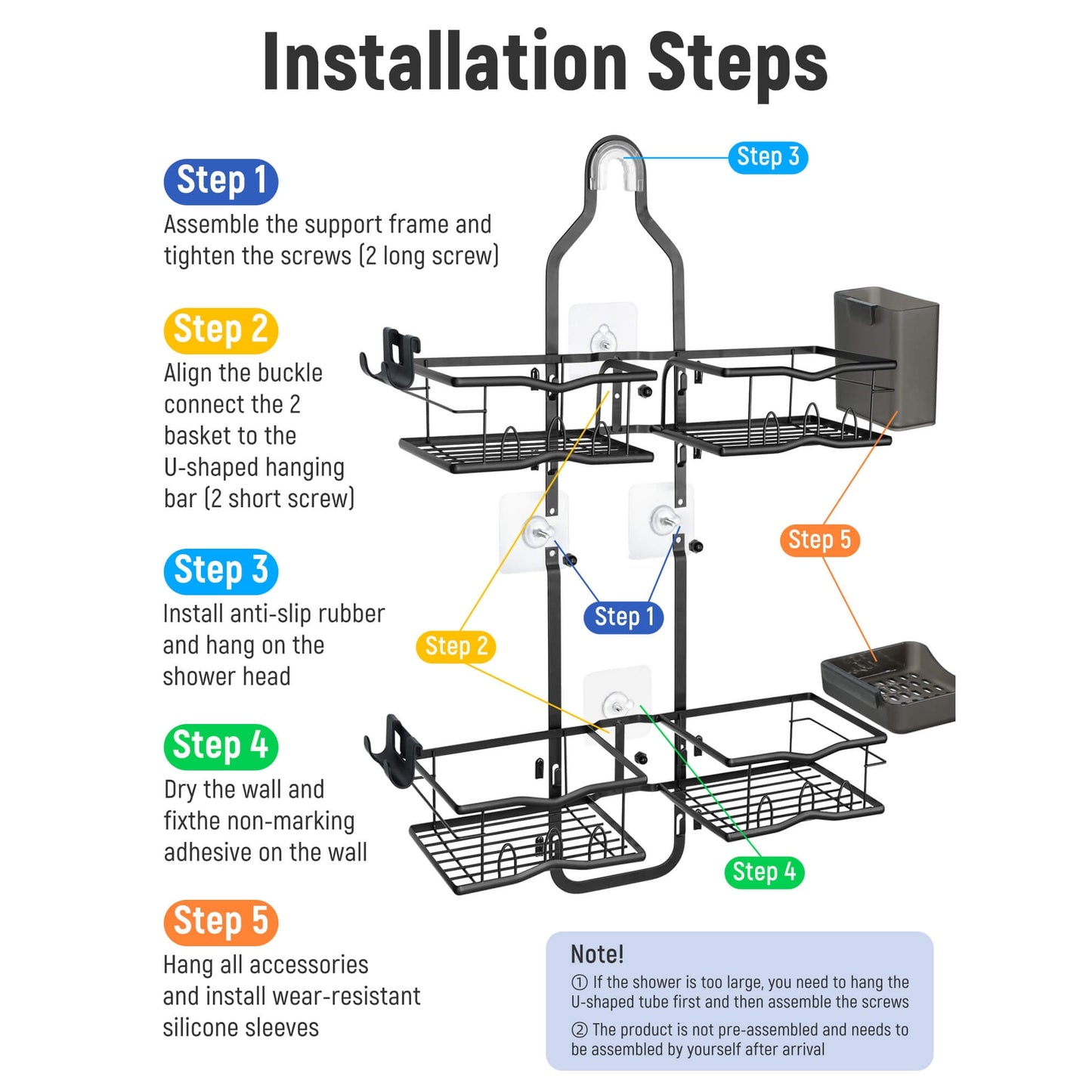 Installation Steps

Step 1
Assemble the support frame and tighten the screws (2 long screw)

Step 2
Align the buckle connect the 2 basket to the U-shaped hanging bar (2 short screw)

Step 3
Install anti-slip rubber and hang on the shower head

Step 4
Dry the wall and fixthe non-marking adhesive on the wall

Step 5
Hang all accessories and install wear-resistant silicone sleeves

Step 3

Step 5

Step 1

Step 2

Step 4

Note!
① If the shower is too large, you need to hang the U-shaped tube first and then assemble the screws
② The product is not pre-assembled and needs to be assembled by yourself after arrival