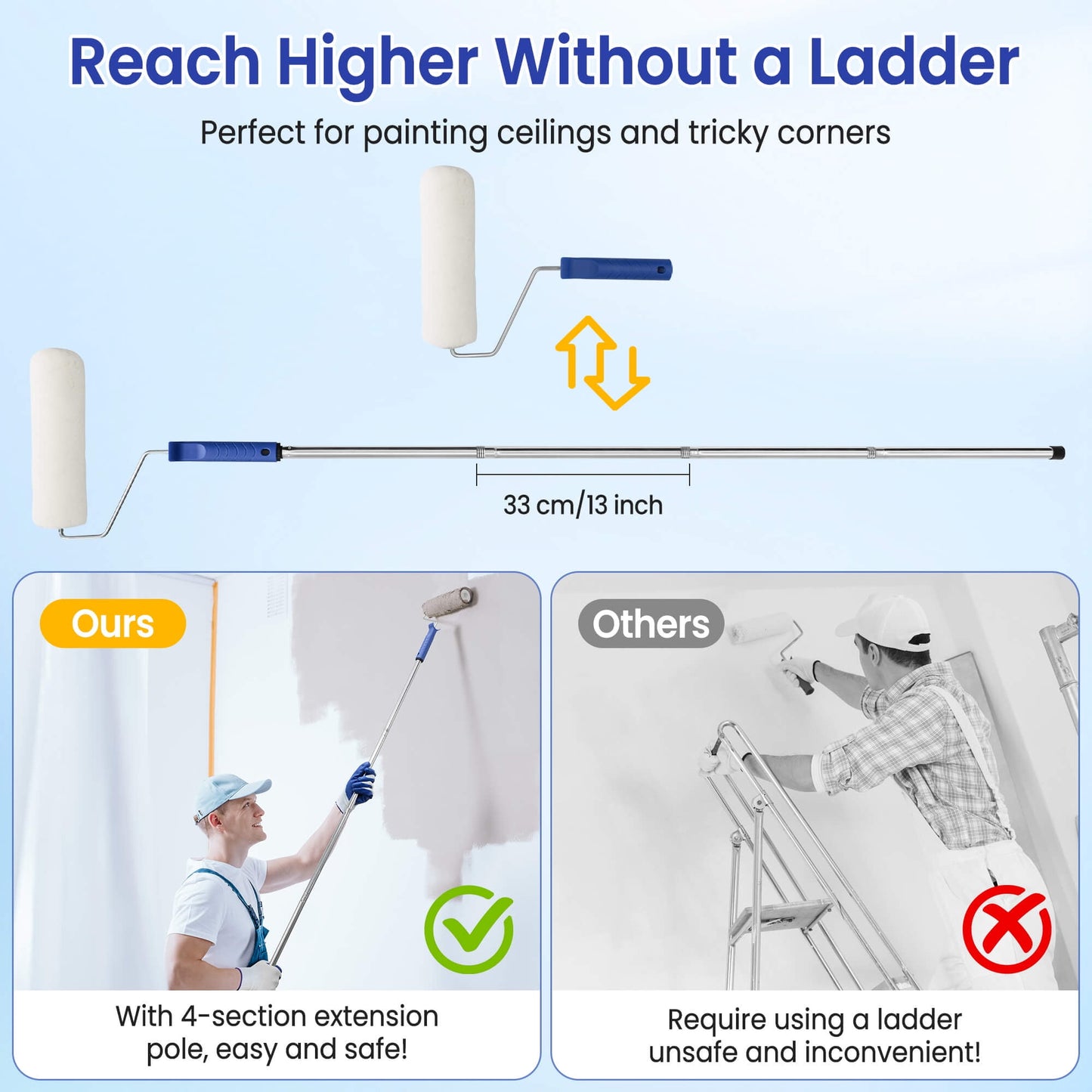 Reach Higher Without a Ladder

Perfect for painting ceilings and tricky corners

33 cm/13 inch

Ours

With 4-section extension pole, easy and safe!

Others

Require using a ladder unsafe and inconvenient!