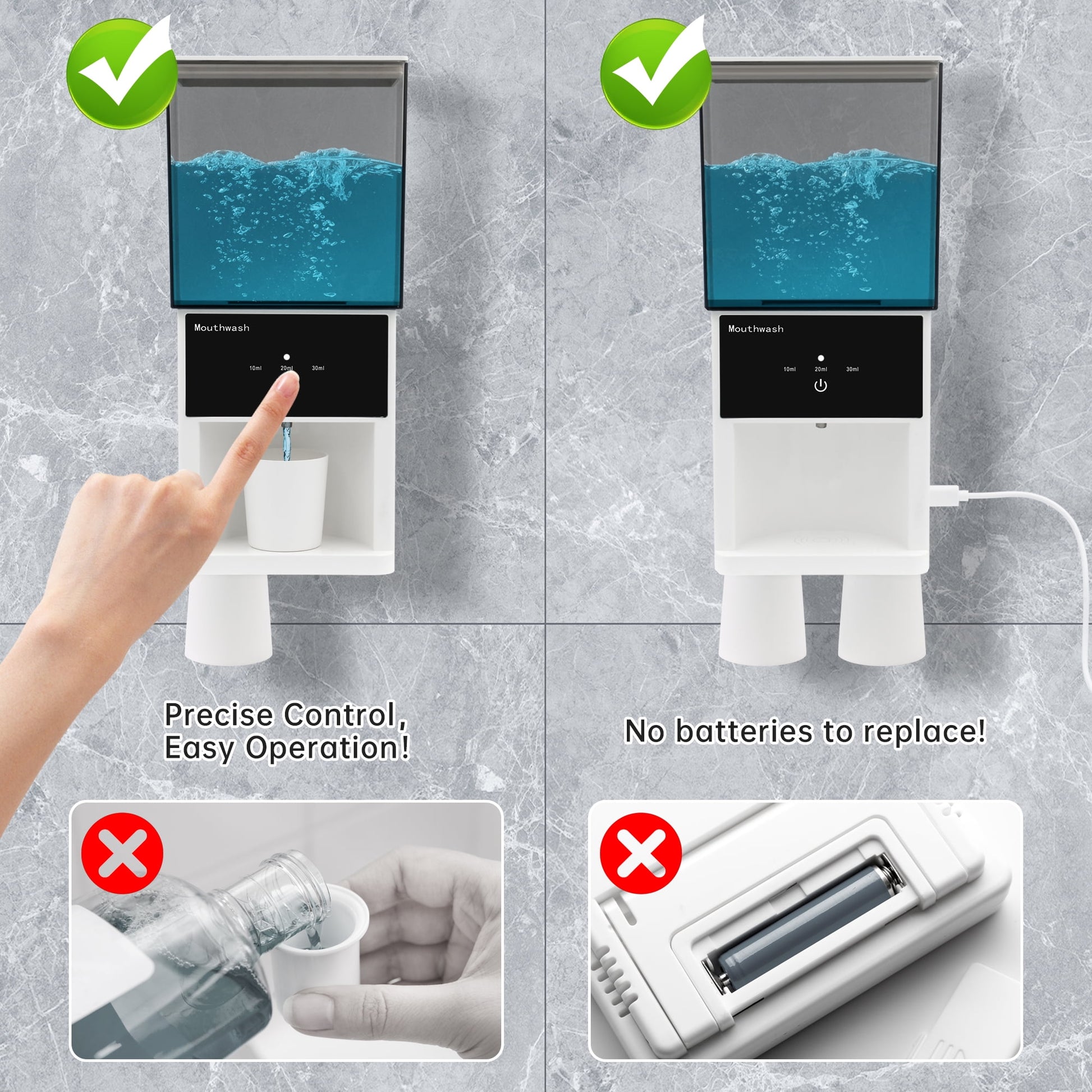 Mouthwash

10ml 20ml 30ml

Precise Control, Easy Operation!

Mouthwash

10ml 20ml 30ml

No batteries to replace!