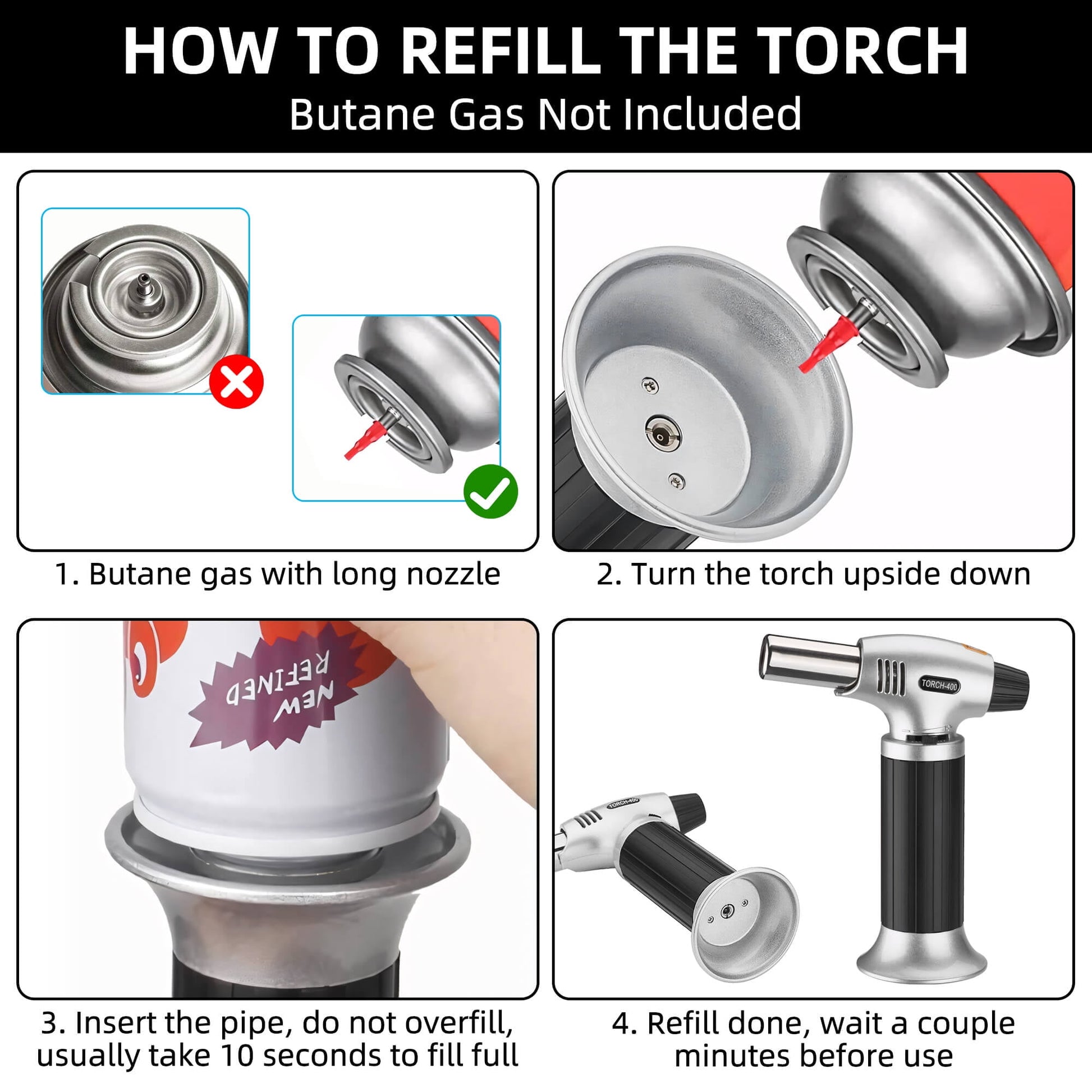 HOW TO REFILL THE TORCH
Butane Gas Not Included

1. Butane gas with long nozzle

2. Turn the torch upside down

NEW REFINED

3. Insert the pipe, do not overfill, usually take 10 seconds to fill full

TORCH-400

TORCH-400

4. Refill done, wait a couple minutes before use