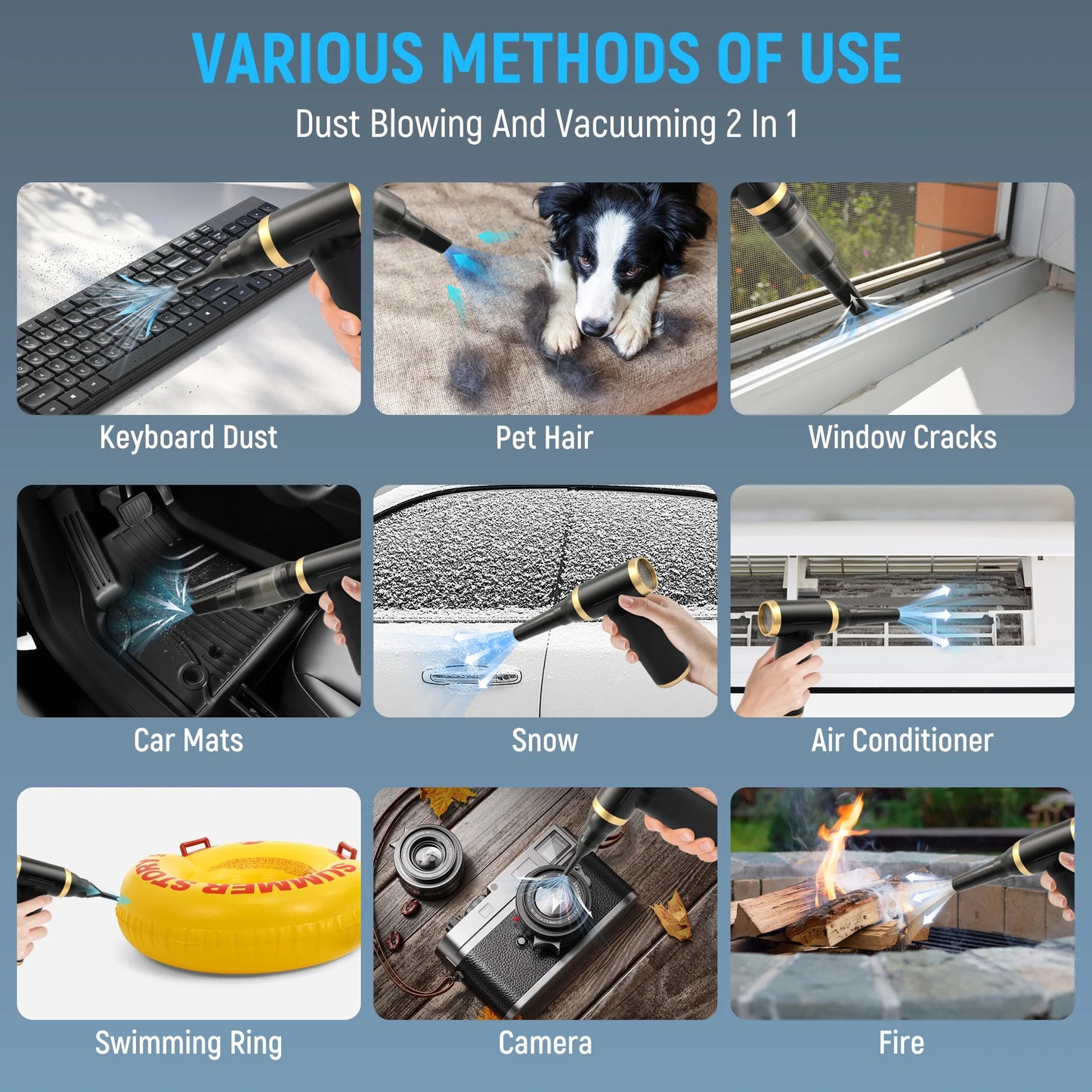 VARIOUS METHODS OF USE

Dust Blowing And Vacuuming 2 In 1

Keyboard Dust

Pet Hair

Window Cracks

Car Mats

Snow

Air Conditioner

SUMMER STORY

Swimming Ring

Camera

Fire