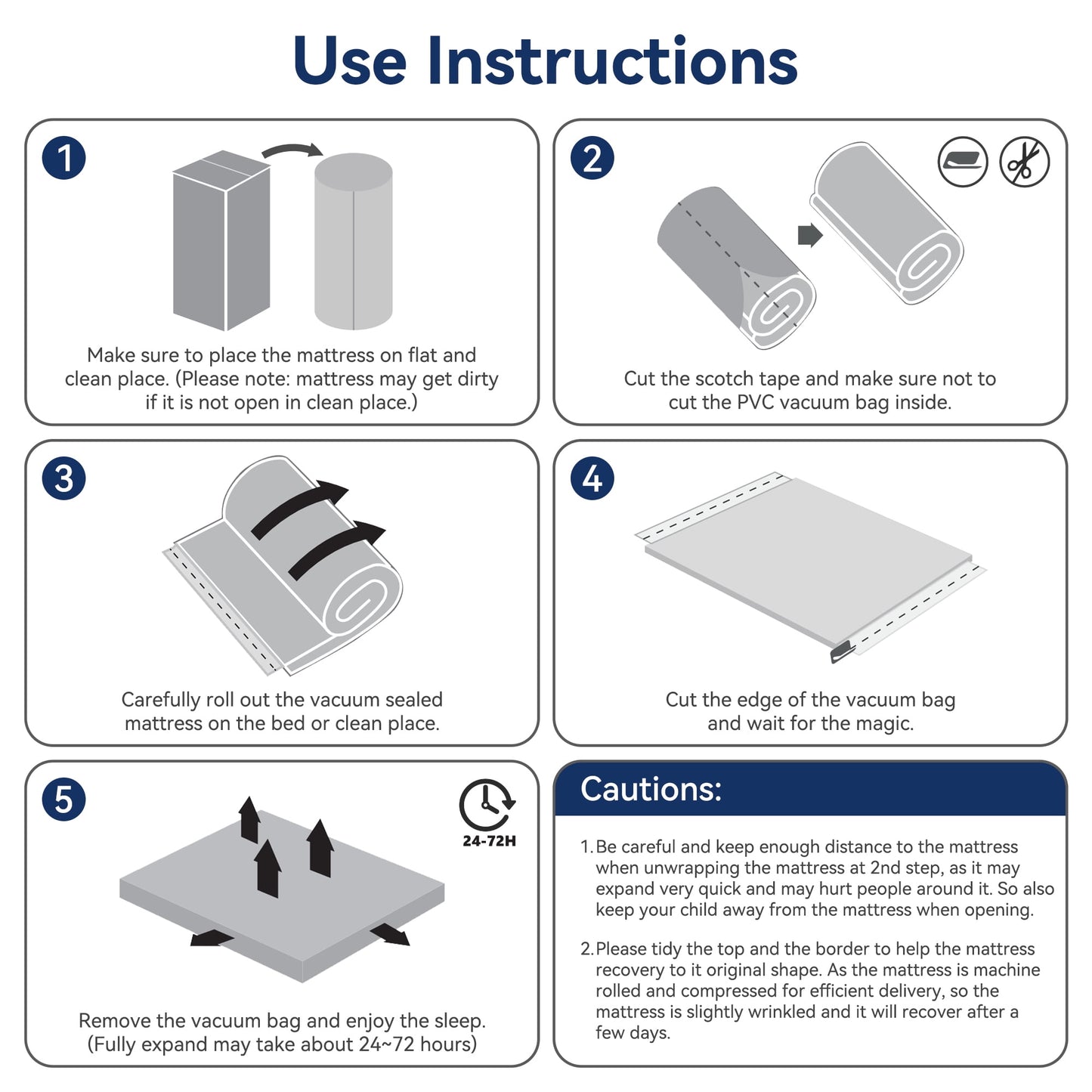 Use Instructions

1

Make sure to place the mattress on flat and clean place. (Please note: mattress may get dirty if it is not open in clean place.)

2

Cut the scotch tape and make sure not to cut the PVC vacuum bag inside.

3

Carefully roll out the vacuum sealed mattress on the bed or clean place.

4

Cut the edge of the vacuum bag and wait for the magic.

5

24-72H

Remove the vacuum bag and enjoy the sleep. (Fully expand may take about 24~72 hours)

Cautions:

1. Be careful and keep enough distance to the mattress when unwrapping the mattress at 2nd step, as it may expand very quick and may hurt people around it. So also keep your child away from the mattress when opening.

2. Please tidy the top and the border to help the mattress recovery to it original shape. As the mattress is machine rolled and compressed for efficient delivery, so the mattress is slightly wrinkled and it will recover after a few days.